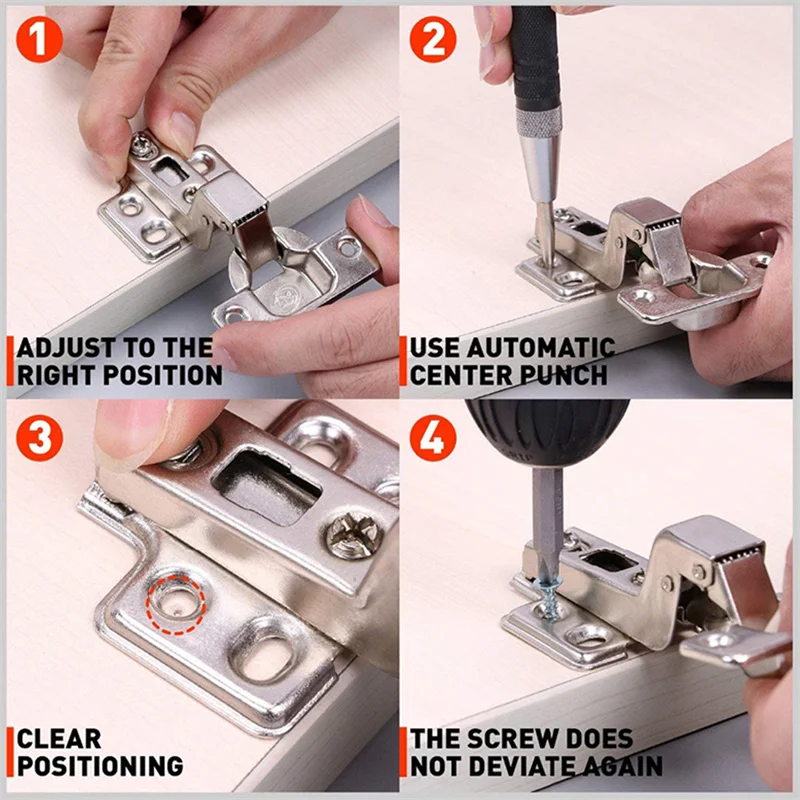 1

ADJUST TO THE RIGHT POSITION

2

USE AUTOMATIC CENTER PUNCH

3

CLEAR POSITIONING

4

THE SCREW DOES NOT DEVIATE AGAIN