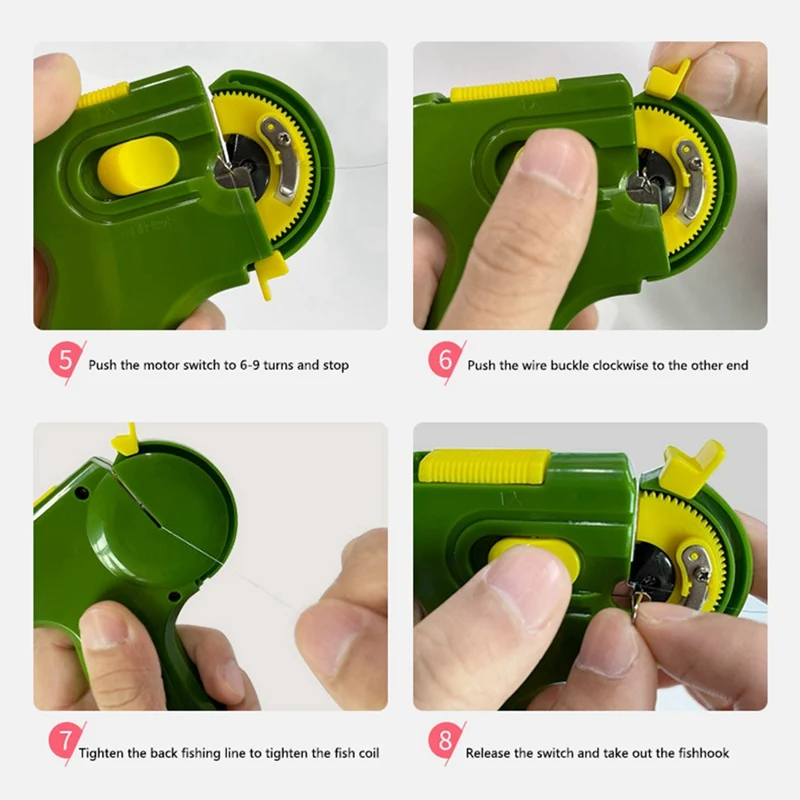 5 Push the motor switch to 6-9 turns and stop

6 Push the wire buckle clockwise to the other end

7 Tighten the back fishing line to tighten the fish coil

8 Release the switch and take out the fishhook