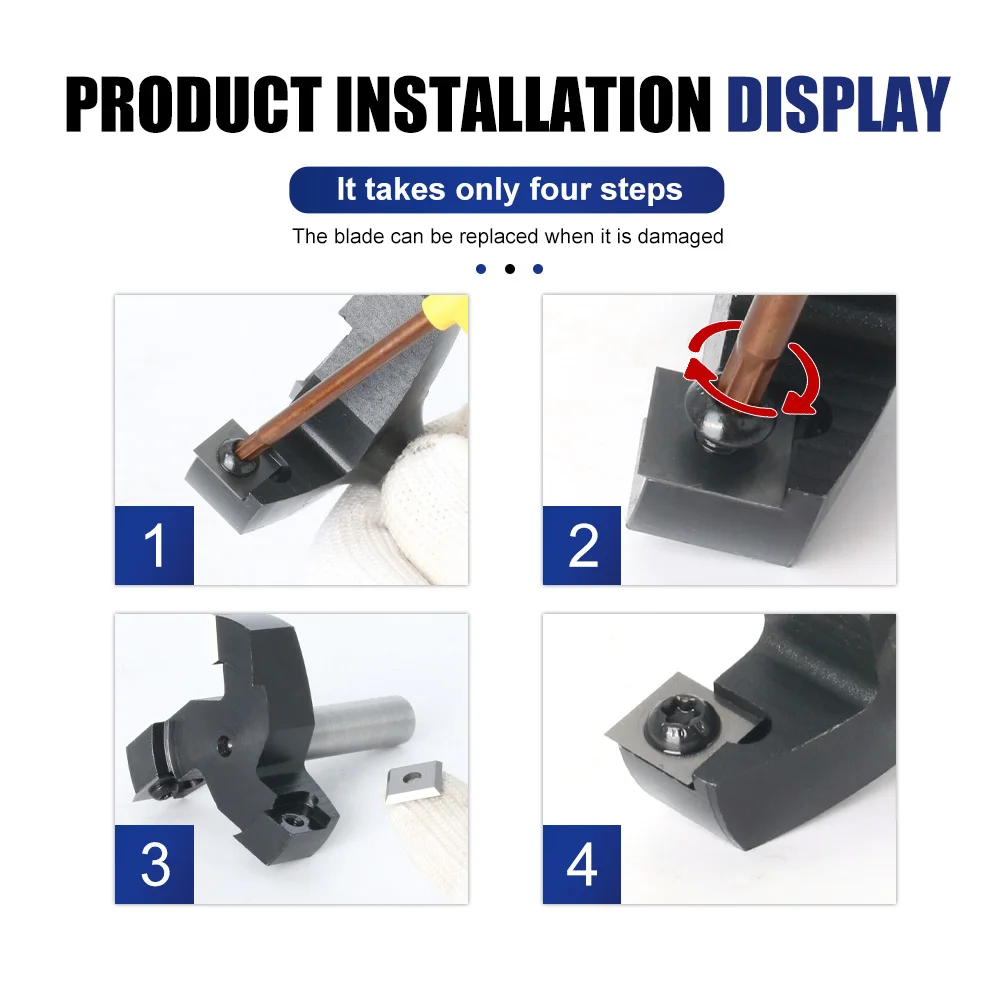 PRODUCT INSTALLATION DISPLAY

It takes only four steps

The blade can be replaced when it is damaged

1

2

3

4