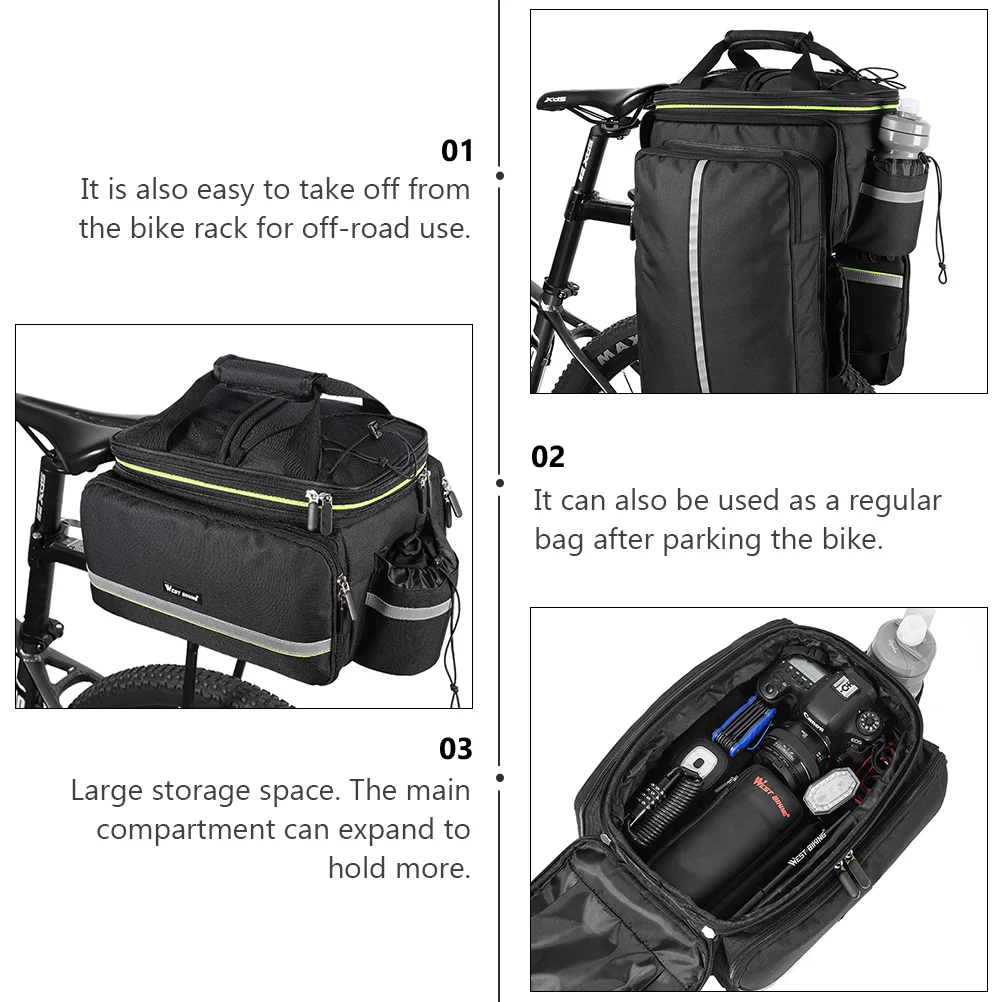 01
It is also easy to take off from the bike rack for off-road use.

XDS

MAX

WEST BIKING

02
It can also be used as a regular bag after parking the bike.

03
Large storage space. The main compartment can expand to hold more.

Canon

EOS

WEST BIKING

WEST BIKING