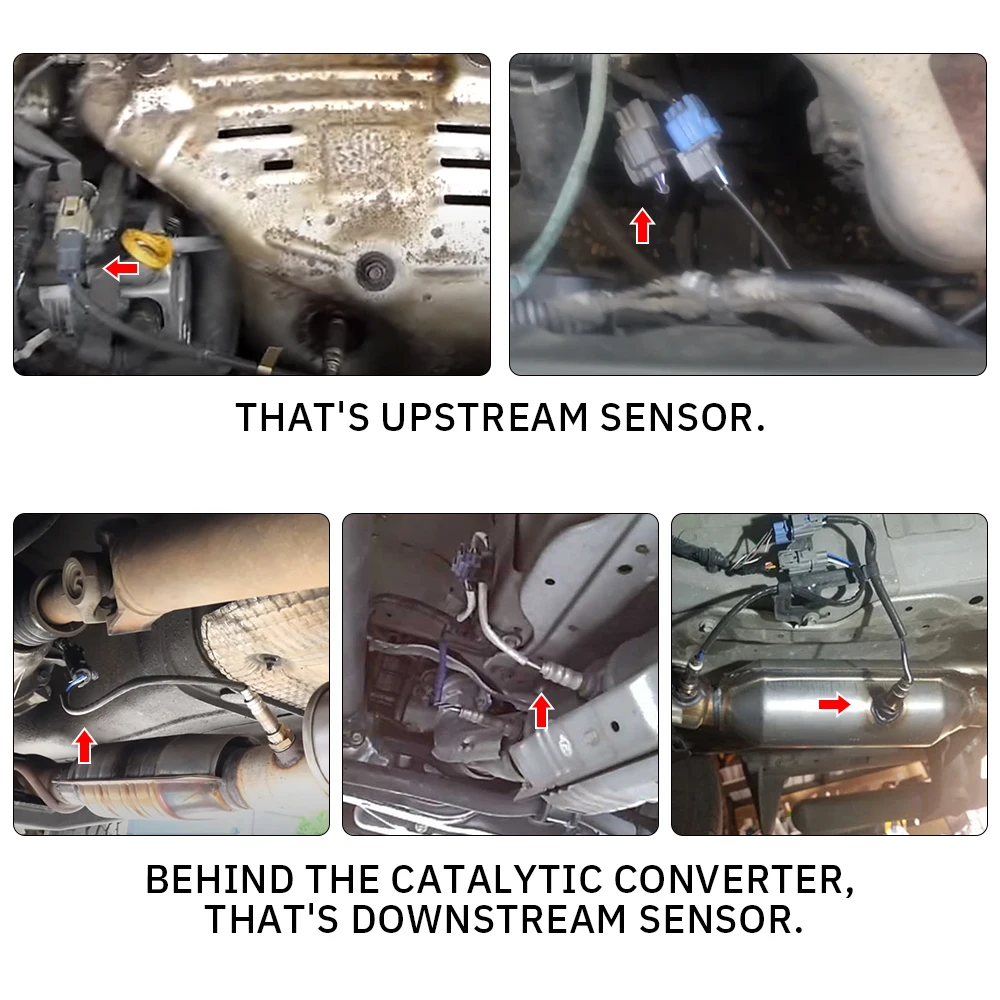 THAT'S UPSTREAM SENSOR.

BEHIND THE CATALYTIC CONVERTER, THAT'S DOWNSTREAM SENSOR.