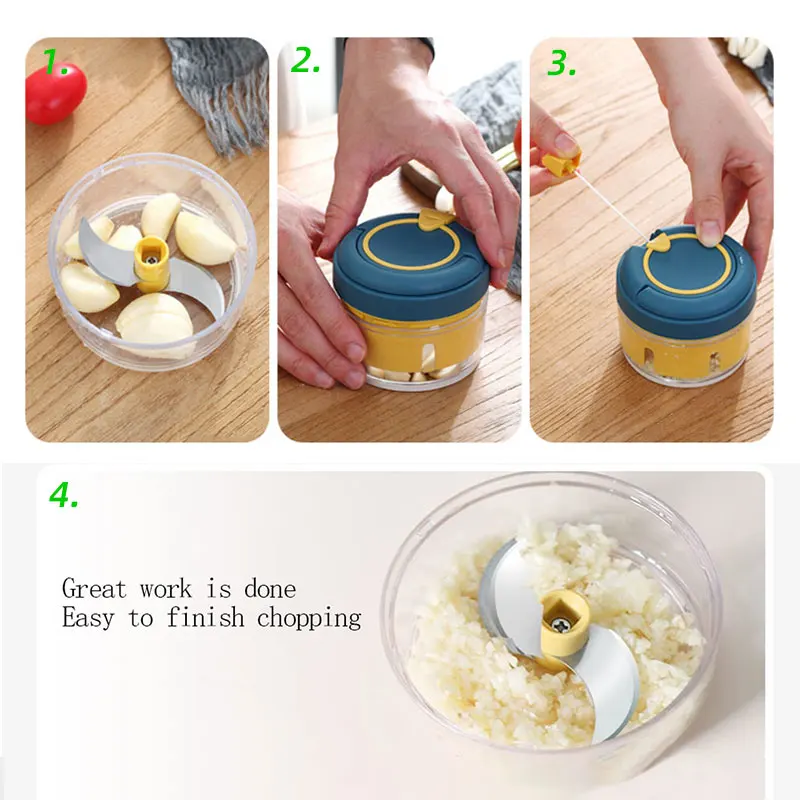 1.

2.

3.

4.

Great work is done
Easy to finish chopping