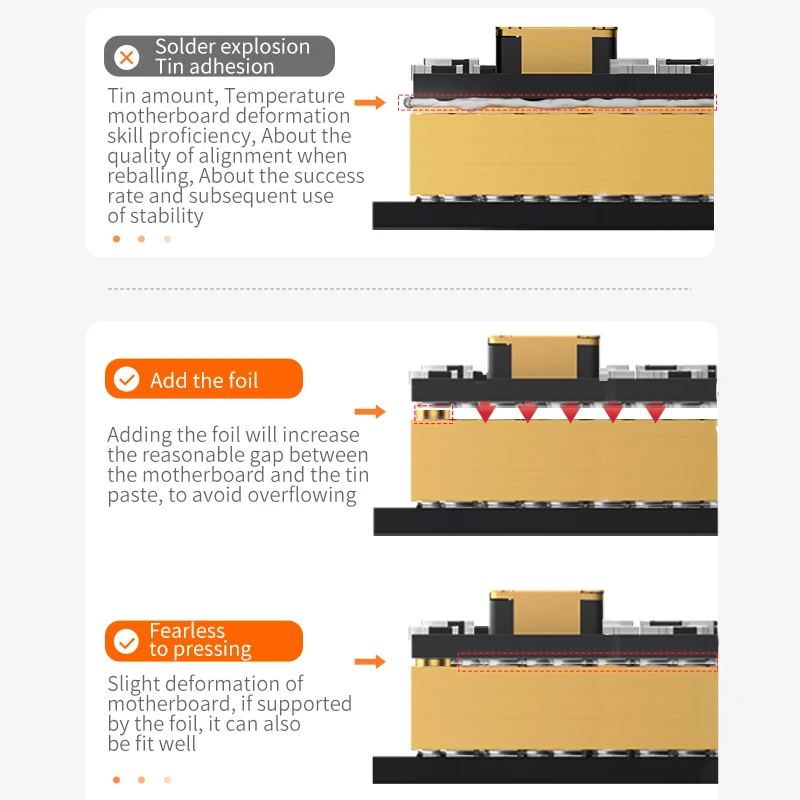 Solder explosion
Tin adhesion

Tin amount, Temperature motherboard deformation skill proficiency, About the quality of alignment when reballing, About the success rate and subsequent use of stability

Add the foil

Adding the foil will increase the reasonable gap between the motherboard and the tin paste, to avoid overflowing

Fearless
to pressing

Slight deformation of motherboard, if supported by the foil, it can also be fit well