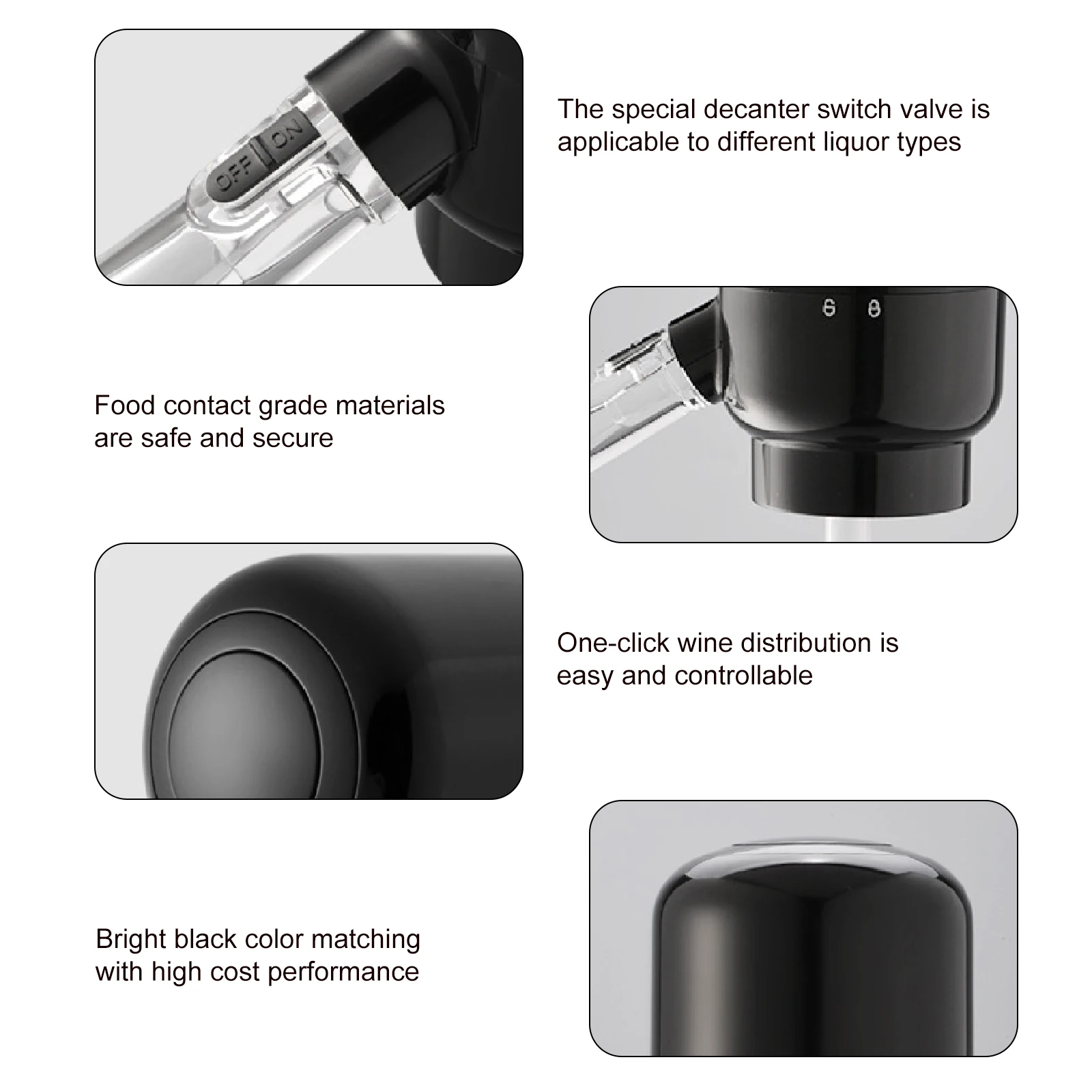 OFF ON

The special decanter switch valve is applicable to different liquor types

Food contact grade materials are safe and secure

One-click wine distribution is easy and controllable

Bright black color matching with high cost performance