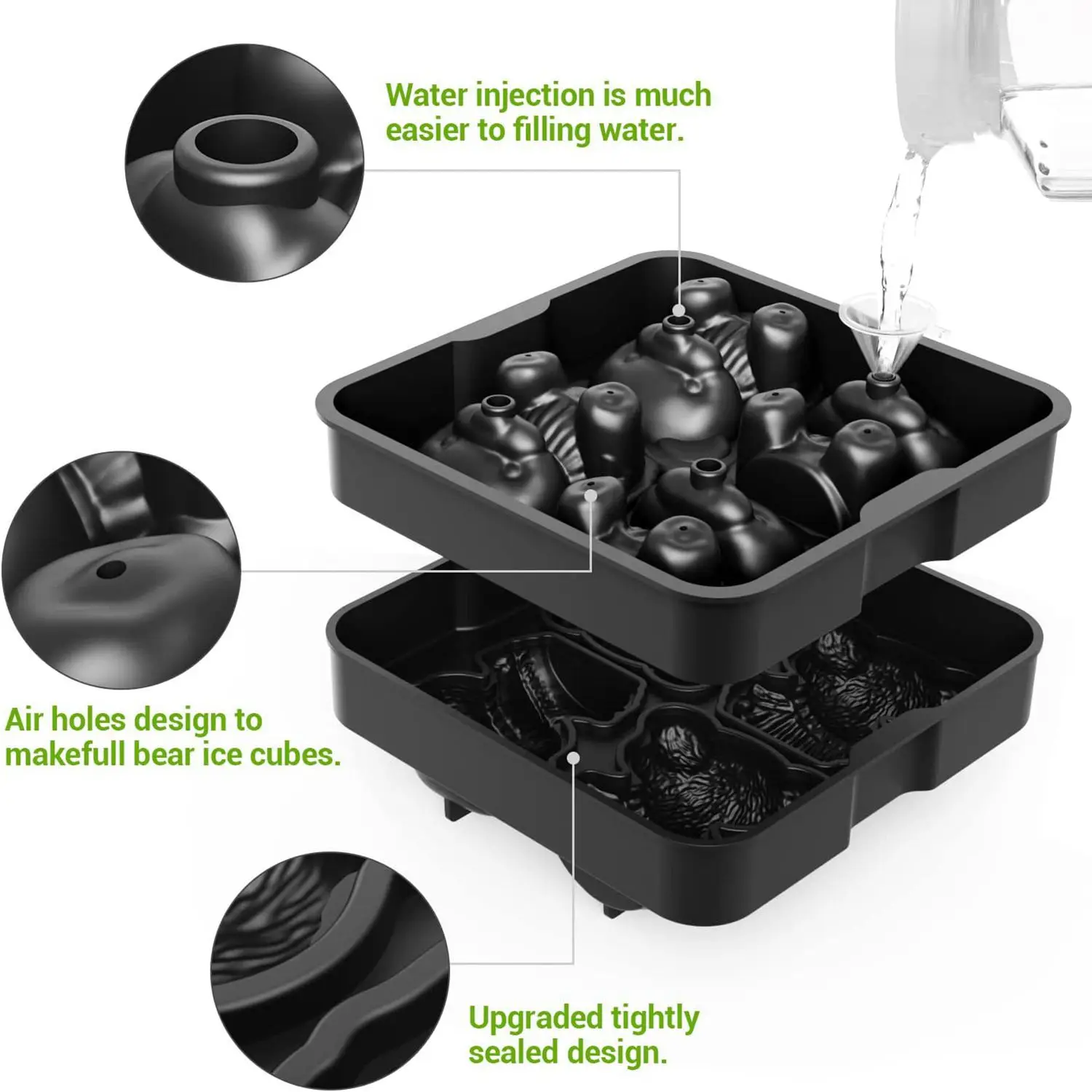 Water injection is much easier to filling water.

Air holes design to makefull bear ice cubes.

Upgraded tightly sealed design.