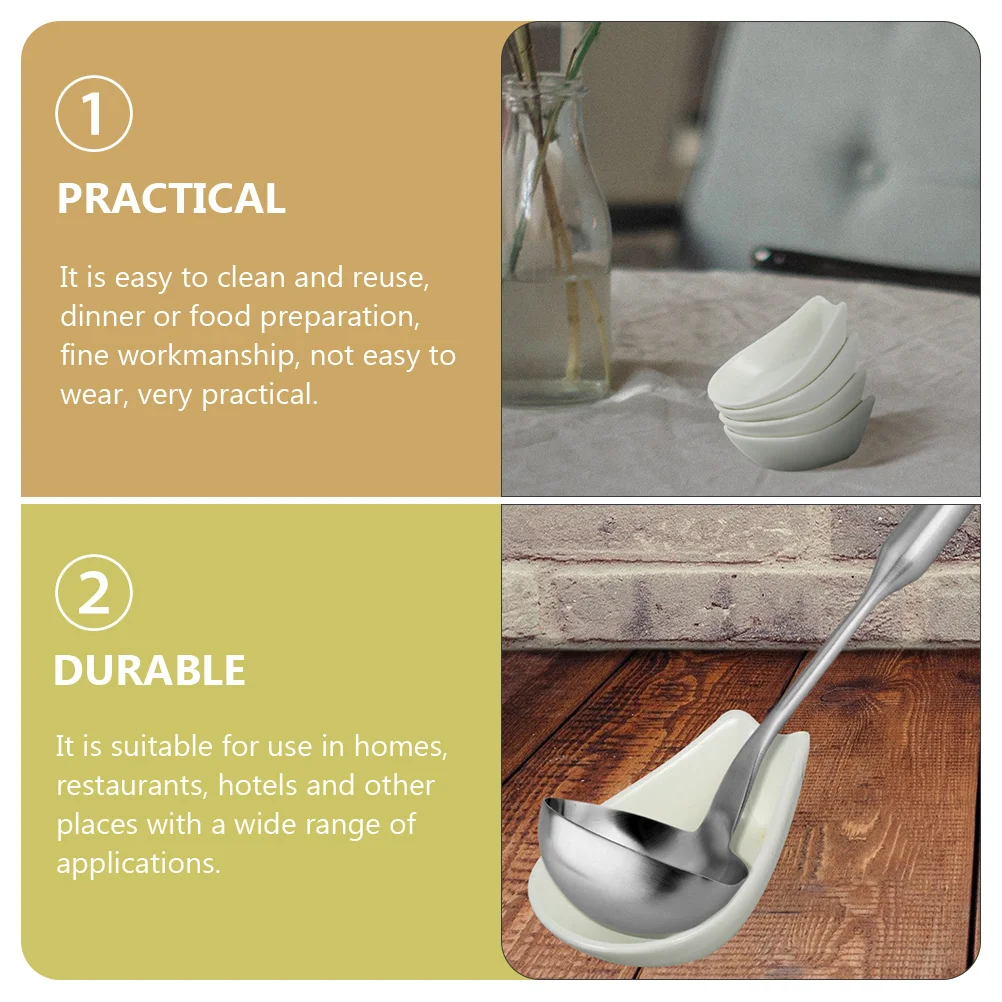 1

PRACTICAL

It is easy to clean and reuse, dinner or food preparation, fine workmanship, not easy to wear, very practical.

2

DURABLE

It is suitable for use in homes, restaurants, hotels and other places with a wide range of applications.