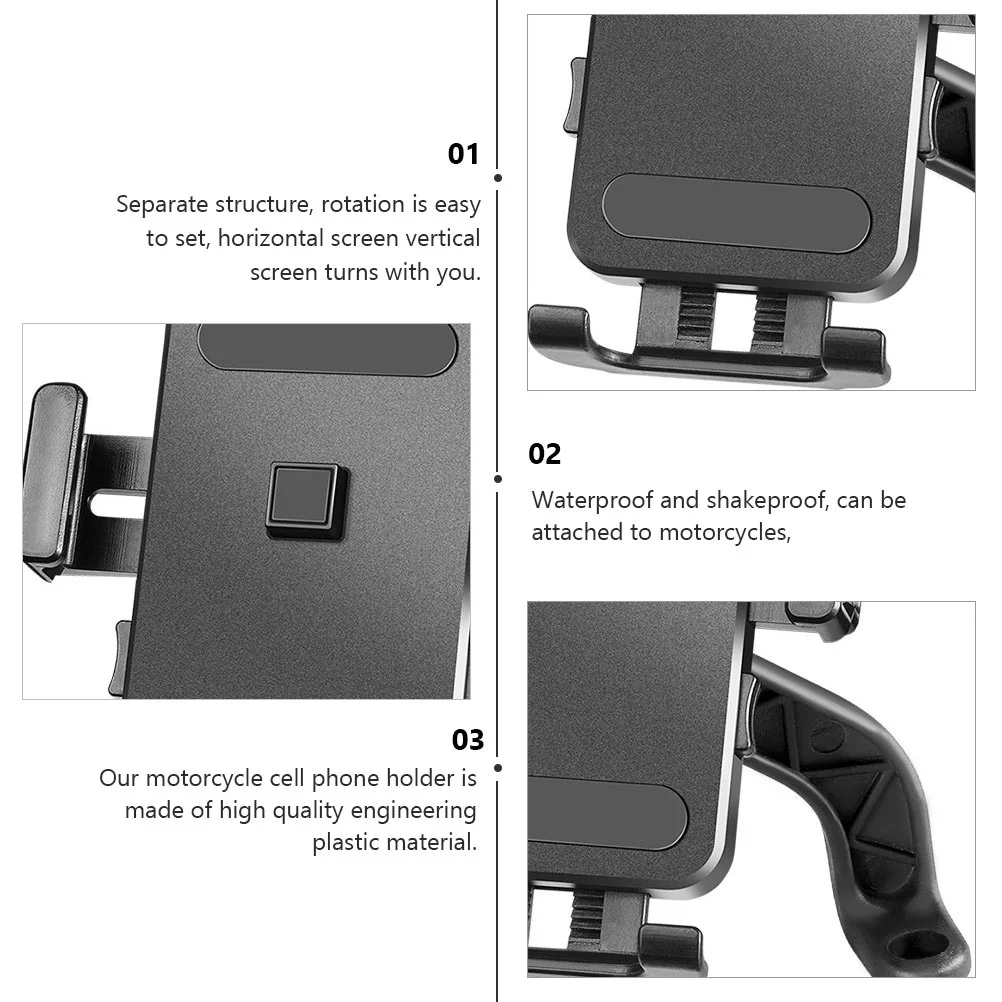 01

Separate structure, rotation is easy to set, horizontal screen vertical screen turns with you.

02

Waterproof and shakeproof, can be attached to motorcycles,

03

Our motorcycle cell phone holder is made of high quality engineering plastic material.