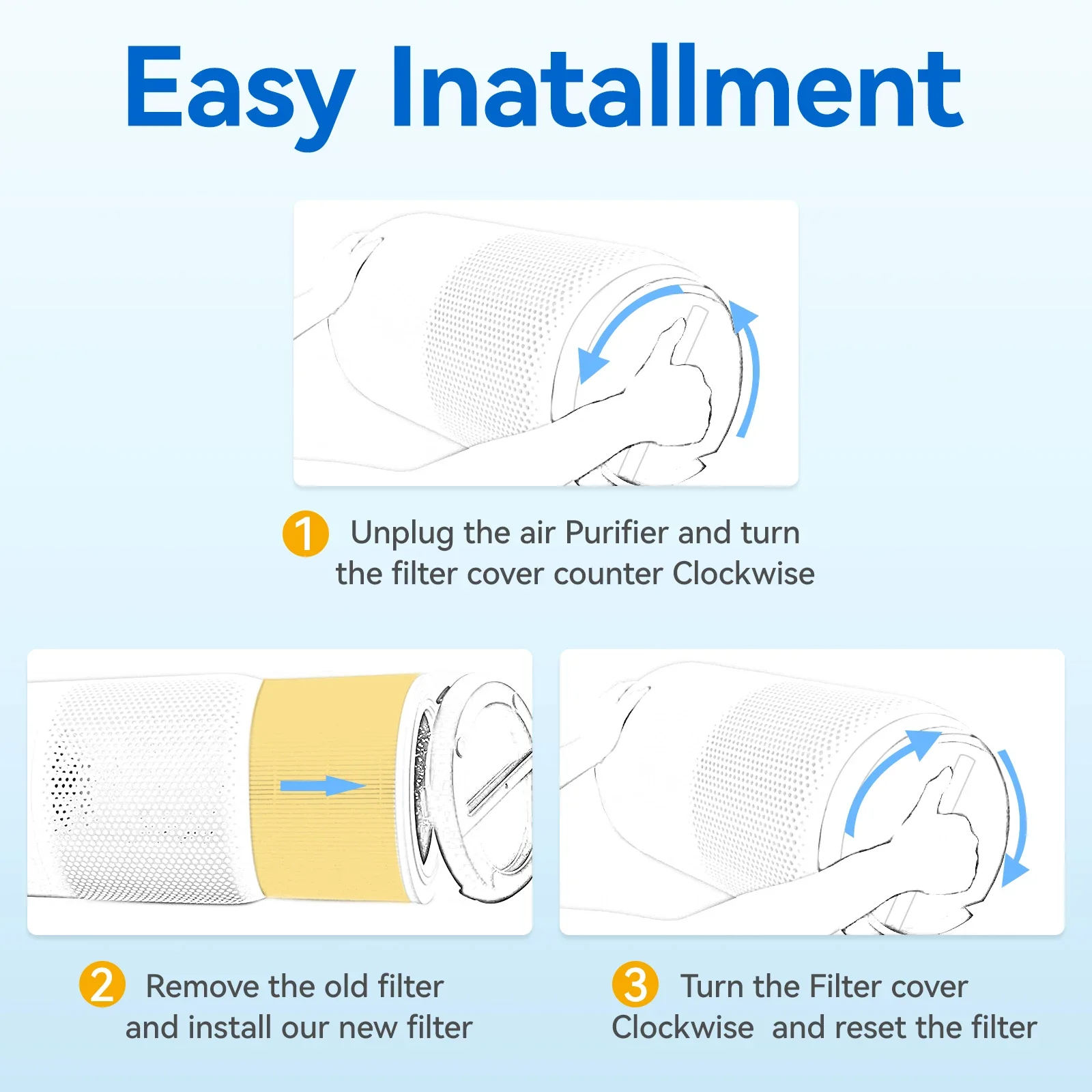 Easy Inatallment

1 Unplug the air Purifier and turn the filter cover counter Clockwise

2 Remove the old filter and install our new filter

3 Turn the Filter cover Clockwise and reset the filter