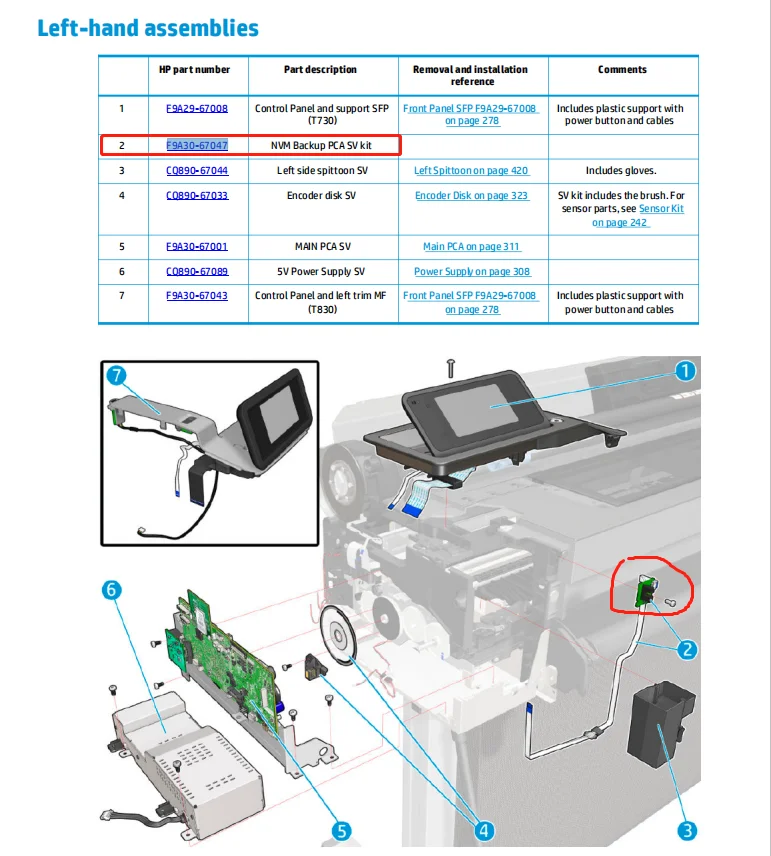 Left-hand assemblies

|  | HP part number | Part description | Removal and installation reference | Comments |
|---|---|---|---|---|
| 1 | F9A29-67008 | Control Panel and support SFP (T730) | Front Panel SFP F9A29-67008 on page 278 | Includes plastic support with power button and cables |
| 2 | F9A30-67047 | NVM Backup PCA SV kit |  |  |
| 3 | CQ890-67044 | Left side spittoon SV | Left Spittoon on page 420 | Includes gloves. |
| 4 | CQ890-67033 | Encoder disk SV | Encoder Disk on page 323 | SV kit includes the brush. For sensor parts, see Sensor Kit on page 242 |
| 5 | F9A30-67001 | MAIN PCA SV | Main PCA on page 311 |  |
| 6 | CQ890-67089 | 5V Power Supply SV | Power Supply on page 308 |  |
| 7 | F9A30-67043 | Control Panel and left trim MF (T830) | Front Panel SFP F9A29-67008 on page 278 | Includes plastic support with power button and cables |

7
1
6
2
5
4
3