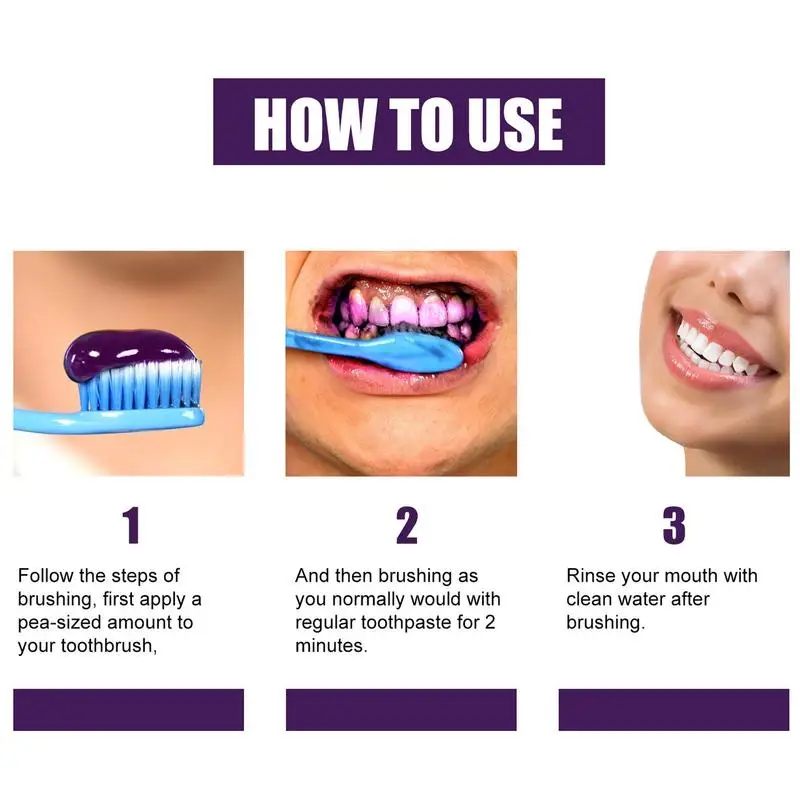 HOW TO USE

1

Follow the steps of brushing, first apply a pea-sized amount to your toothbrush,

2

And then brushing as you normally would with regular toothpaste for 2 minutes.

3

Rinse your mouth with clean water after brushing.