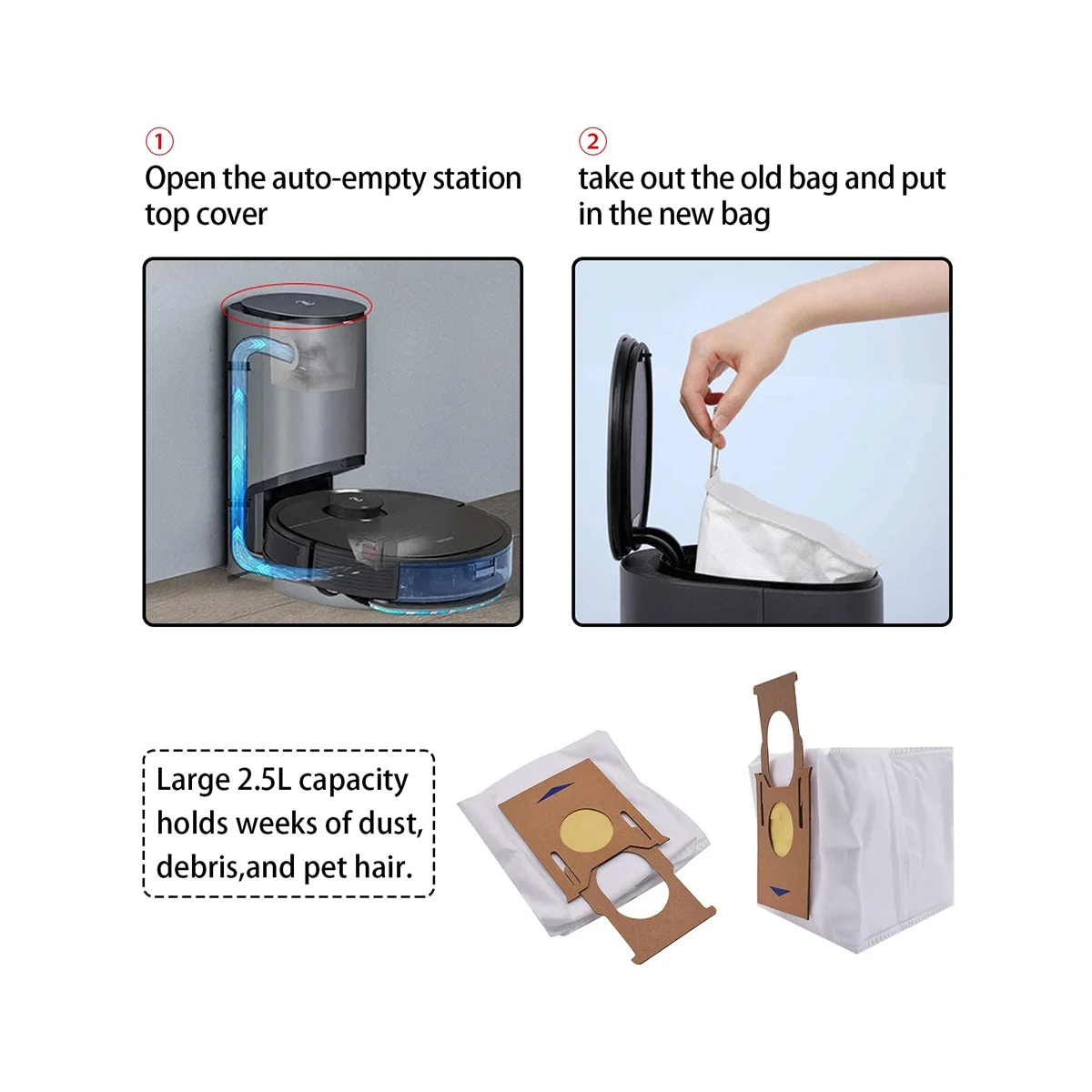 ①
Open the auto-empty station top cover

②
take out the old bag and put in the new bag

Large 2.5L capacity holds weeks of dust, debris,and pet hair.