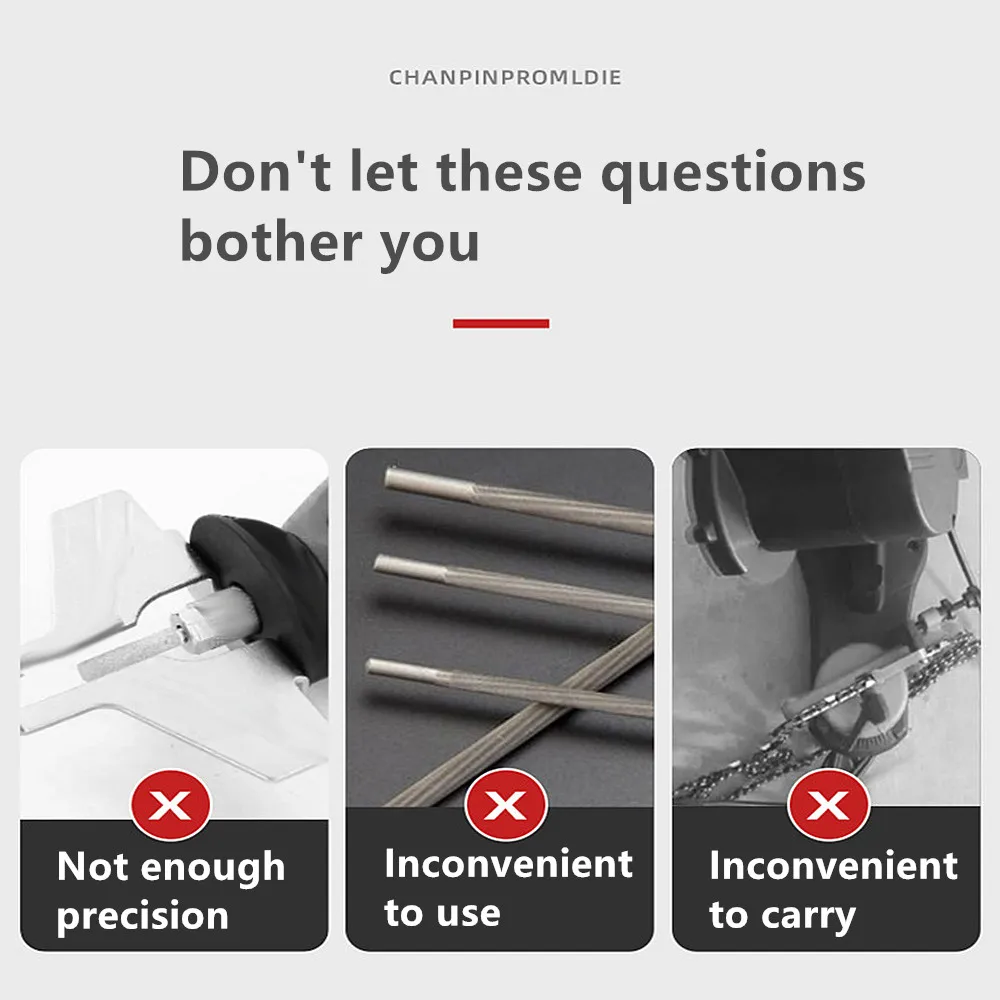 CHANPINPROMLDIE

Don't let these questions bother you

Not enough precision

Inconvenient to use

Inconvenient to carry