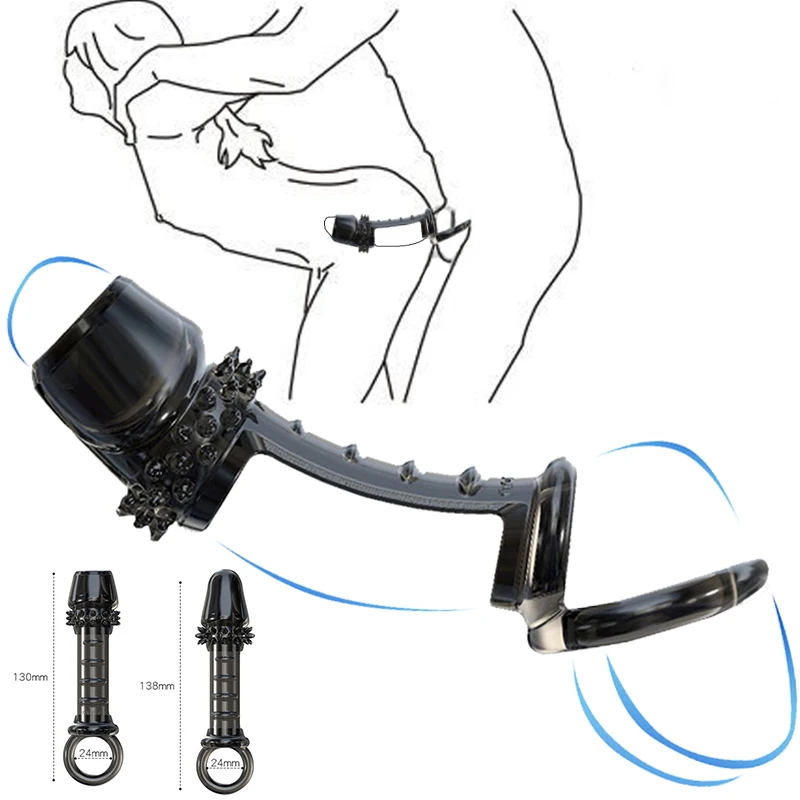 130mm
24mm
138mm
24mm