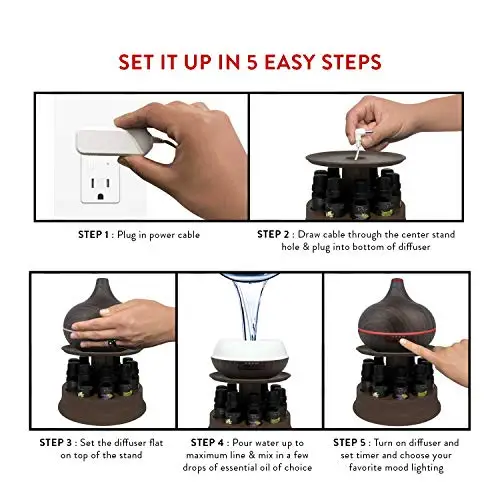 SET IT UP IN 5 EASY STEPS

STEP 1 : Plug in power cable

STEP 2 : Draw cable through the center stand hole & plug into bottom of diffuser

STEP 3 : Set the diffuser flat on top of the stand

STEP 4 : Pour water up to maximum line & mix in a few drops of essential oil of choice

STEP 5 : Turn on diffuser and set timer and choose your favorite mood lighting