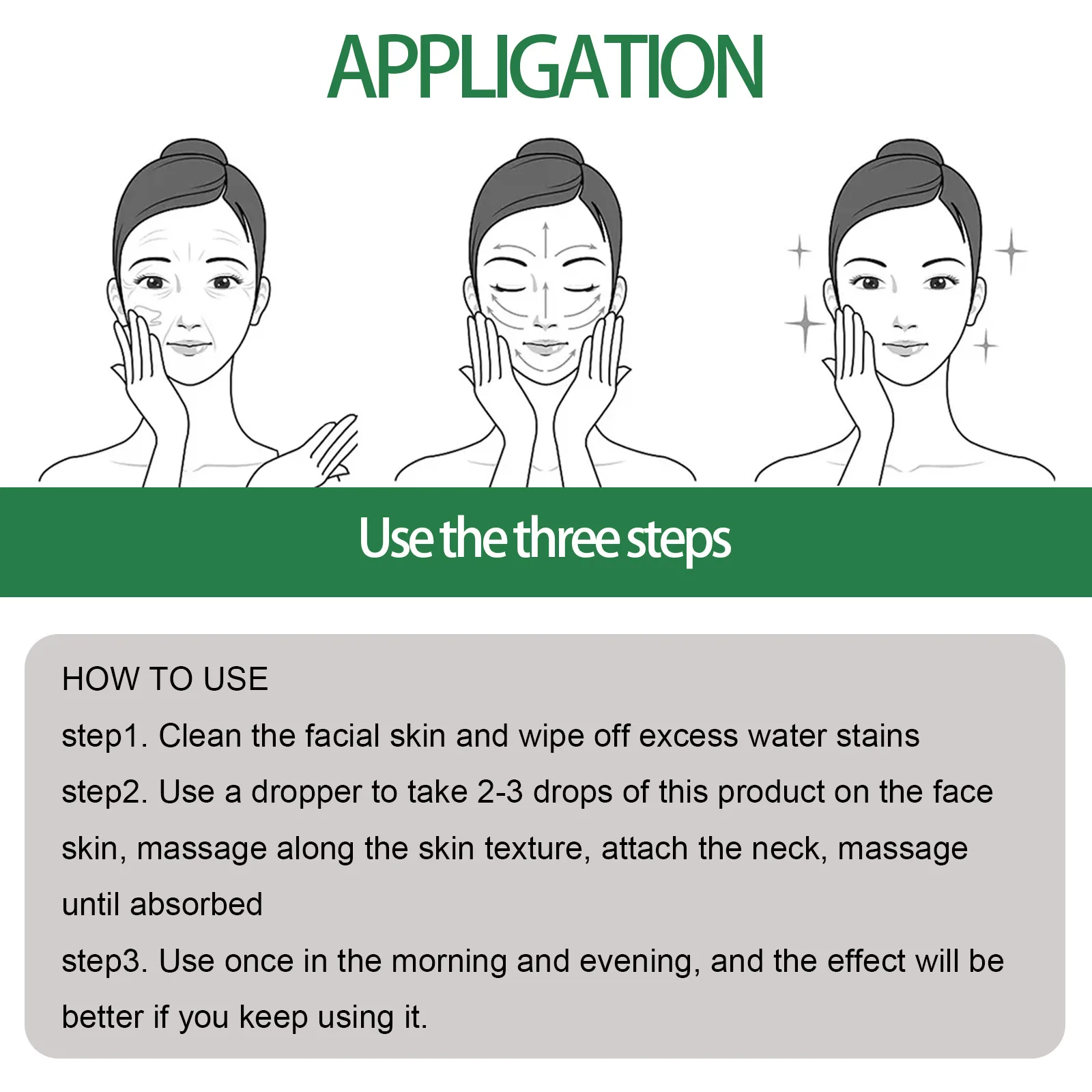 APPLIGATION

Use the three steps

HOW TO USE

step1. Clean the facial skin and wipe off excess water stains

step2. Use a dropper to take 2-3 drops of this product on the face skin, massage along the skin texture, attach the neck, massage until absorbed

step3. Use once in the morning and evening, and the effect will be better if you keep using it.