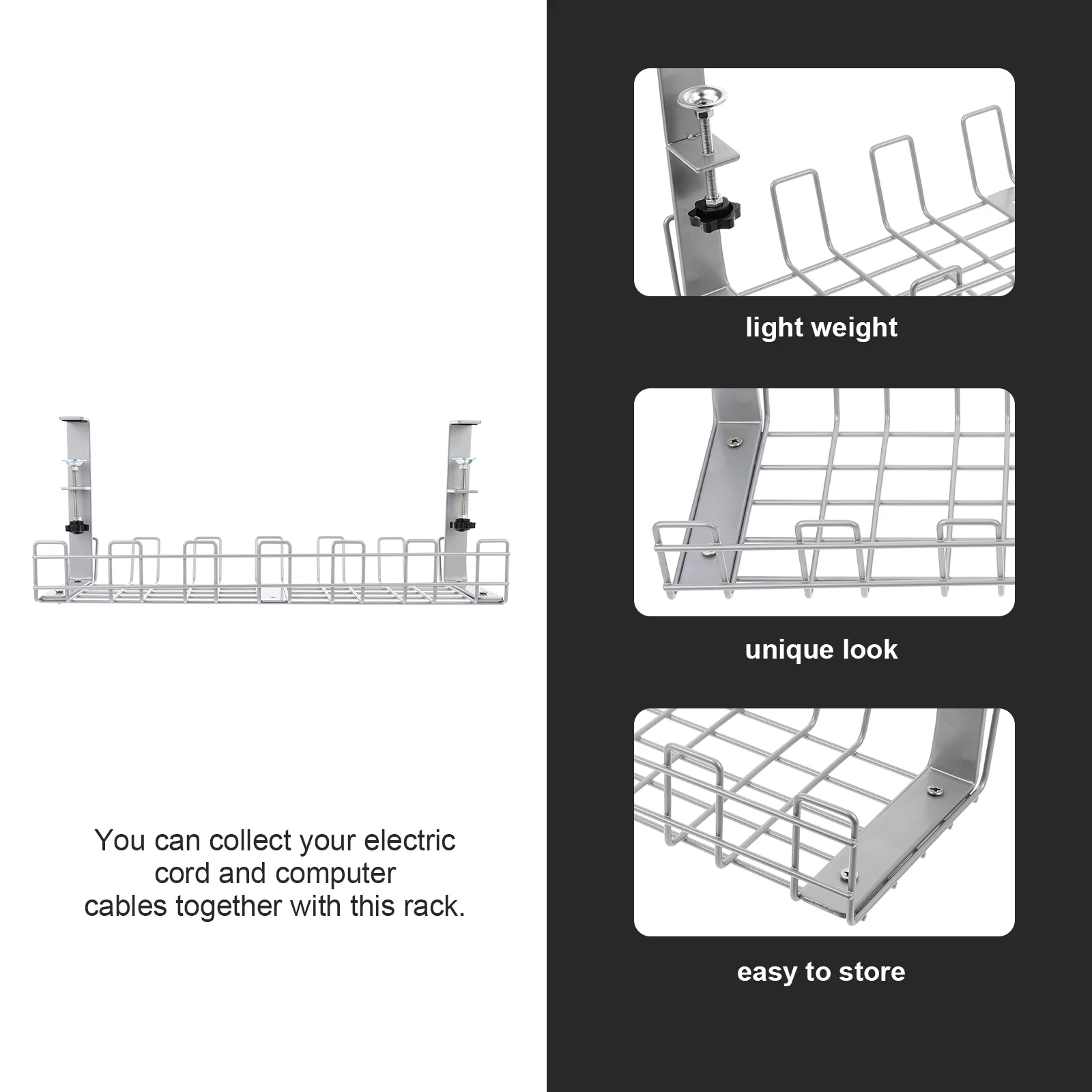 You can collect your electric cord and computer cables together with this rack.

light weight

unique look

easy to store