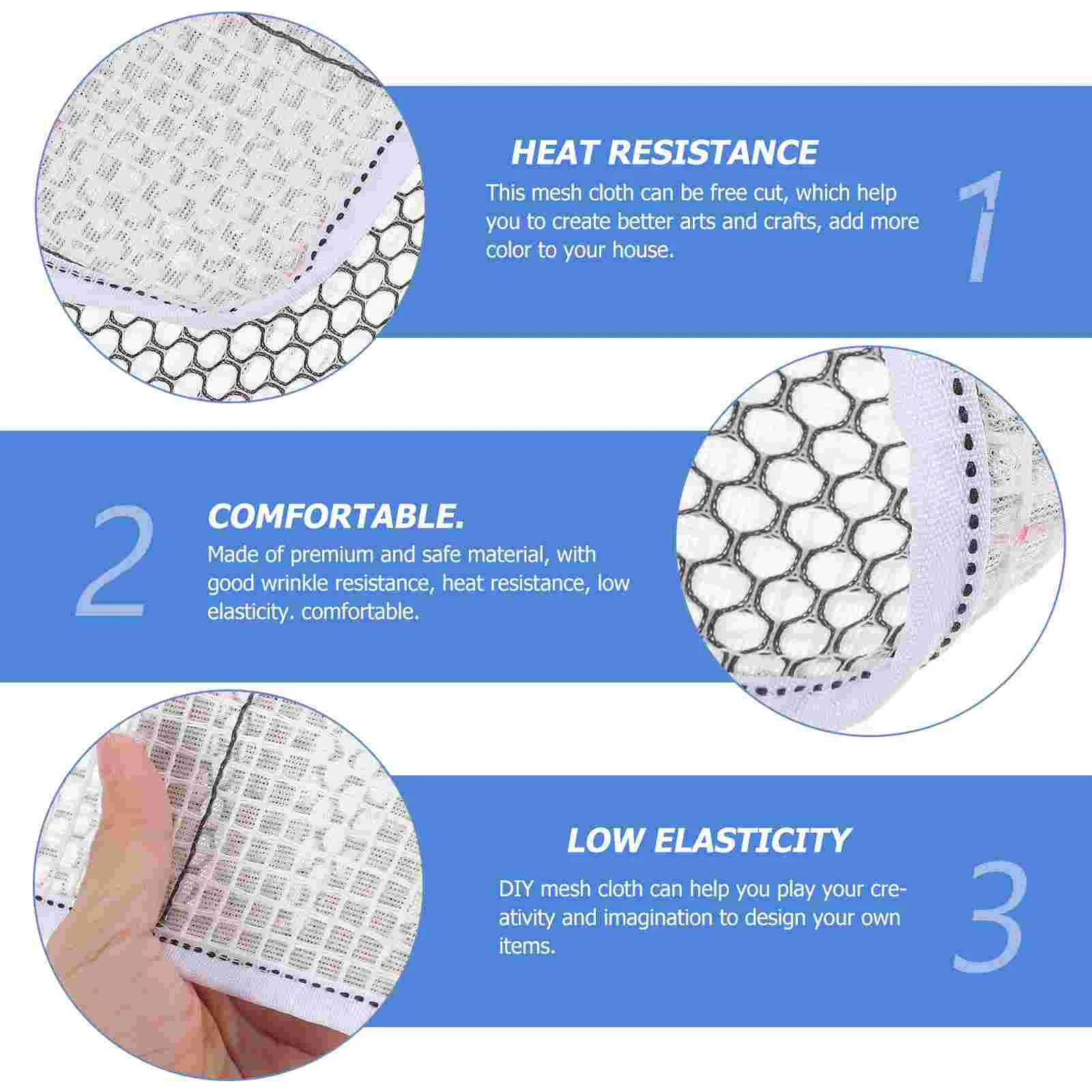 HEAT RESISTANCE

This mesh cloth can be free cut, which help you to create better arts and crafts, add more color to your house.

1

2

COMFORTABLE.

Made of premium and safe material, with good wrinkle resistance, heat resistance, low elasticity. comfortable.

LOW ELASTICITY

DIY mesh cloth can help you play your creativity and imagination to design your own items.

3