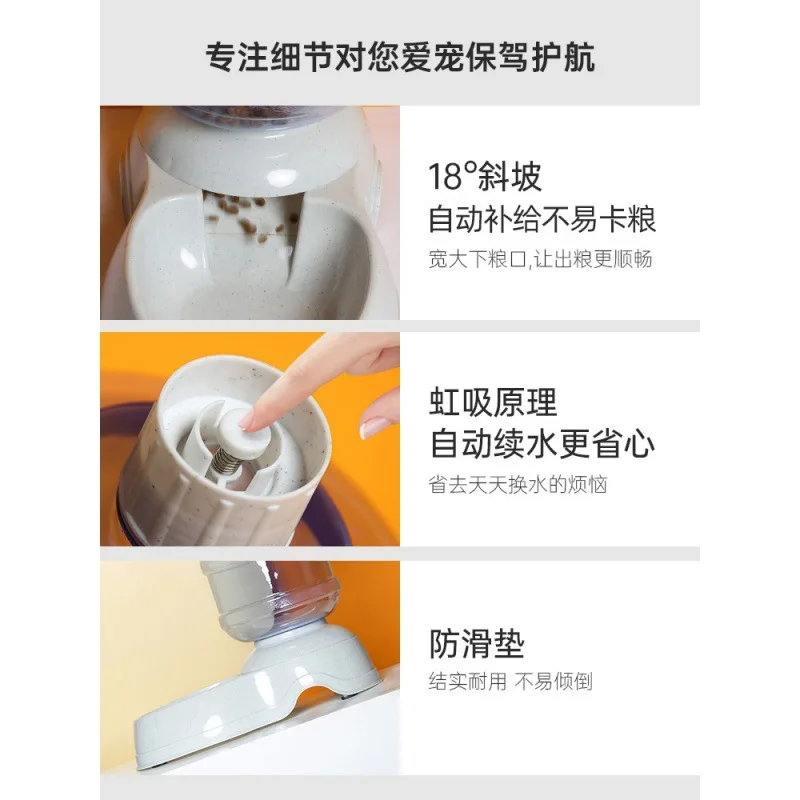 专注细节对您爱宠保驾护航

18°斜坡
自动补给不易卡粮
宽大下粮口,让出粮更顺畅

虹吸原理
自动续水更省心
省去天天换水的烦恼

防滑垫
结实耐用 不易倾倒