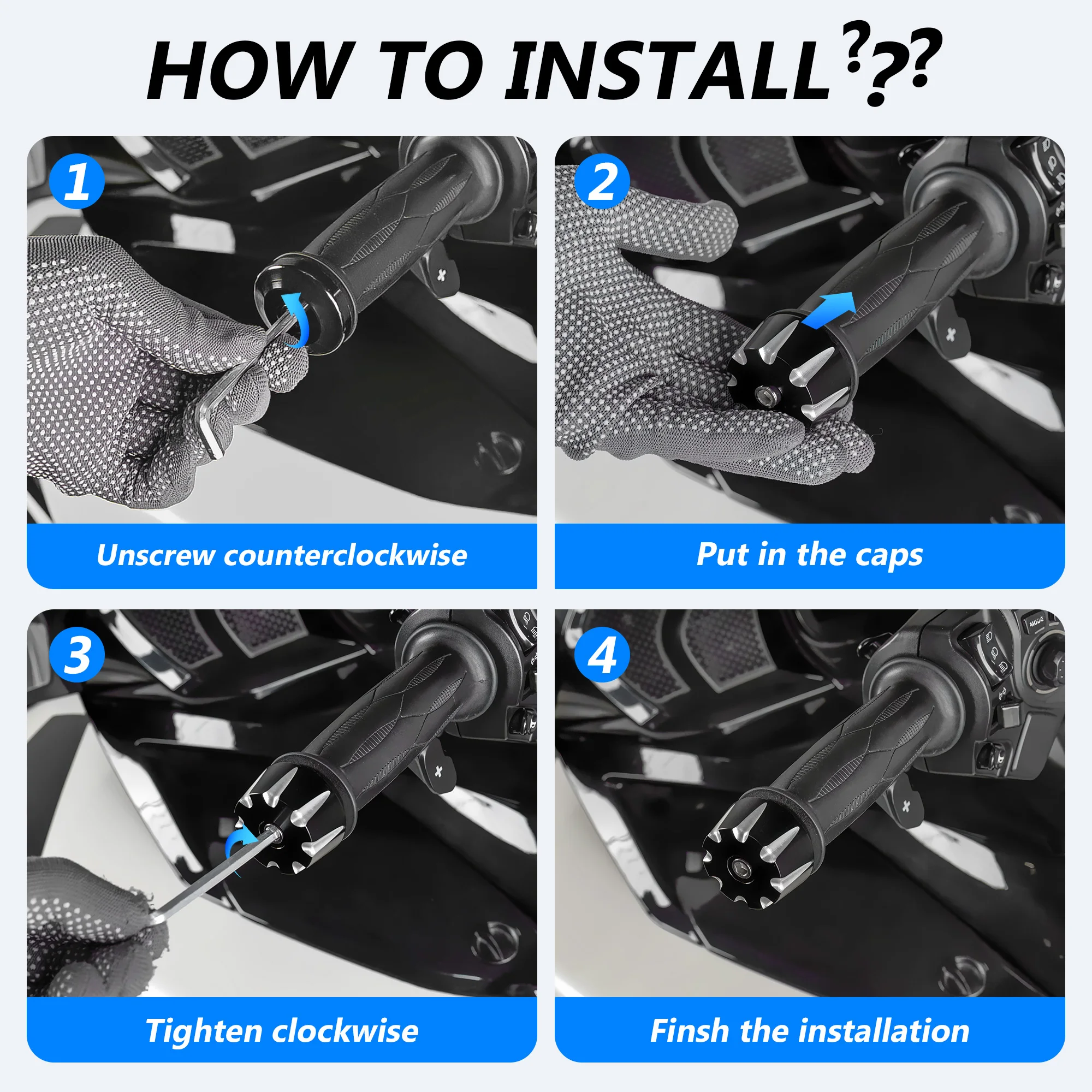 HOW TO INSTALL???

1

Unscrew counterclockwise

2

Put in the caps

3

Tighten clockwise

4

MODE

Finsh the installation