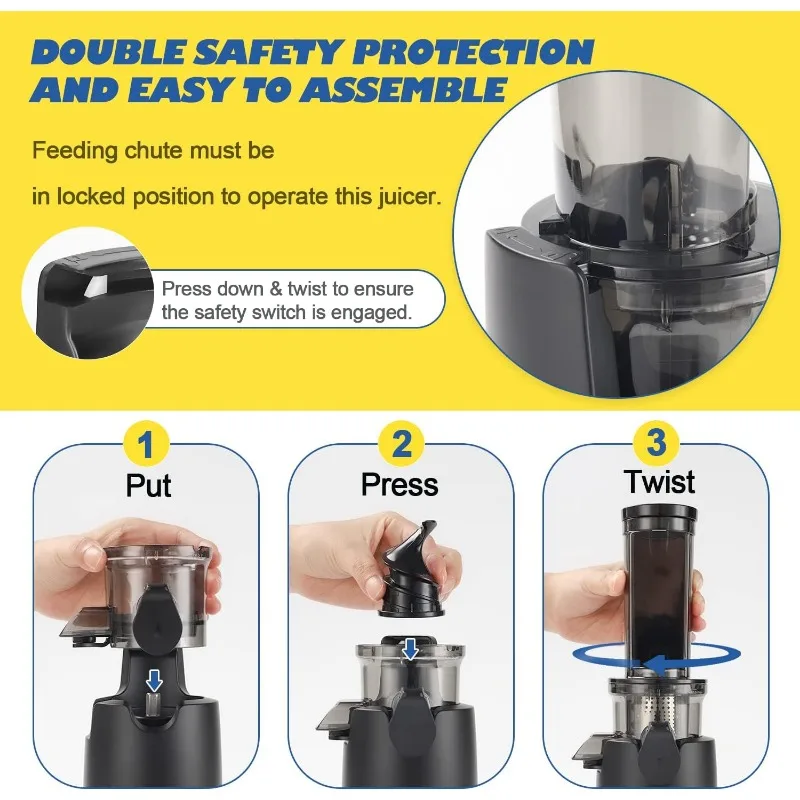 DOUBLE SAFETY PROTECTION AND EASY TO ASSEMBLE

Feeding chute must be

in locked position to operate this juicer.

Press down & twist to ensure the safety switch is engaged.

1
Put

2
Press

3
Twist