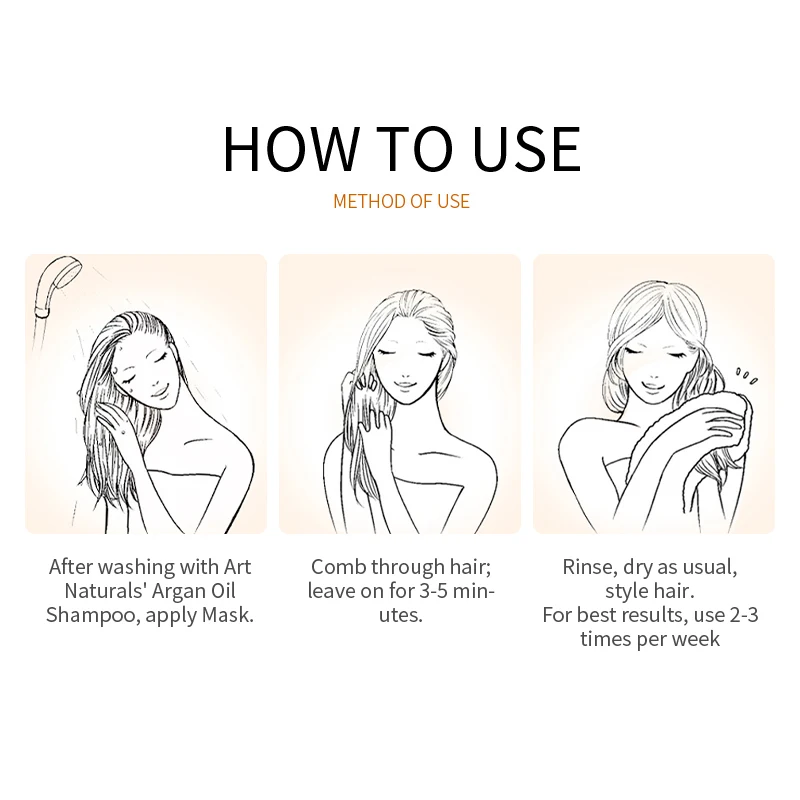 HOW TO USE

METHOD OF USE

After washing with Art Naturals' Argan Oil Shampoo, apply Mask.

Comb through hair; leave on for 3-5 minutes.

Rinse, dry as usual, style hair.
For best results, use 2-3 times per week