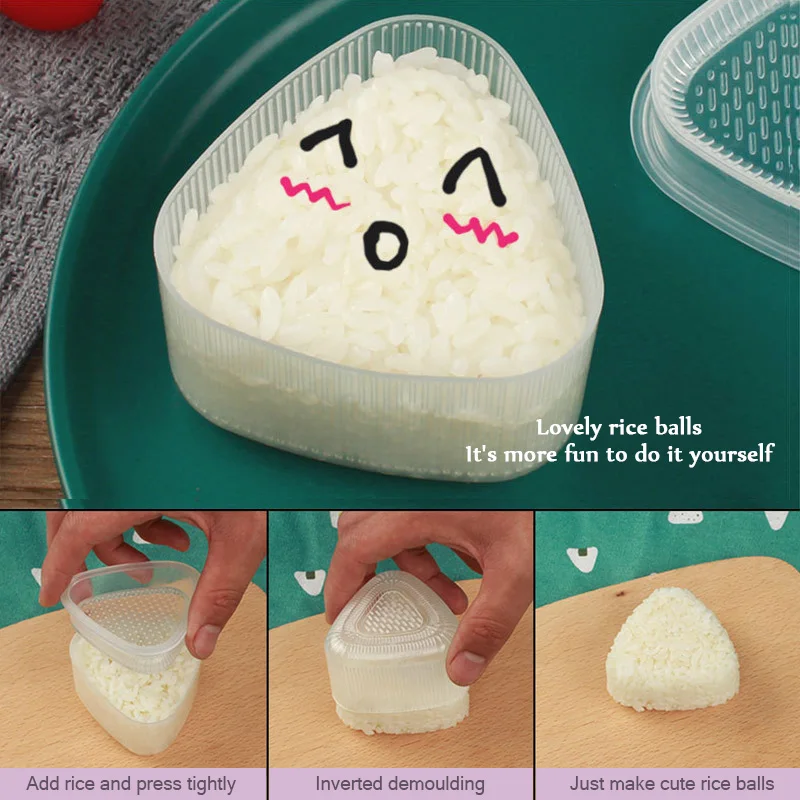 Lovely rice balls
It's more fun to do it yourself

Add rice and press tightly

Inverted demoulding

Just make cute rice balls