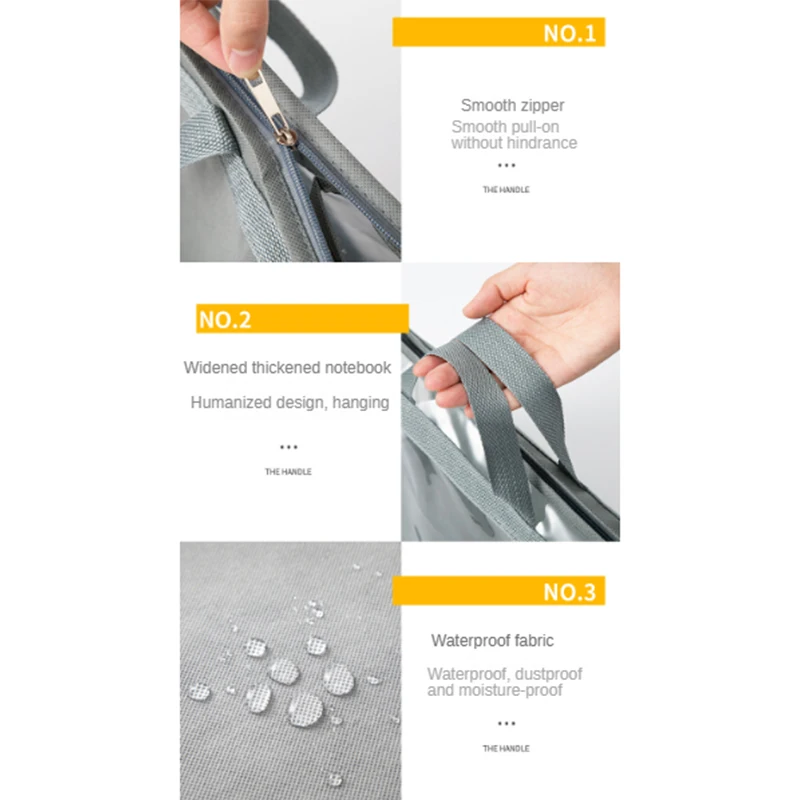 NO.1

Smooth zipper

Smooth pull-on without hindrance

...

THE HANDLE

NO.2

Widened thickened notebook

Humanized design, hanging

...

THE HANDLE

NO.3

Waterproof fabric

Waterproof, dustproof and moisture-proof

...

THE HANDLE