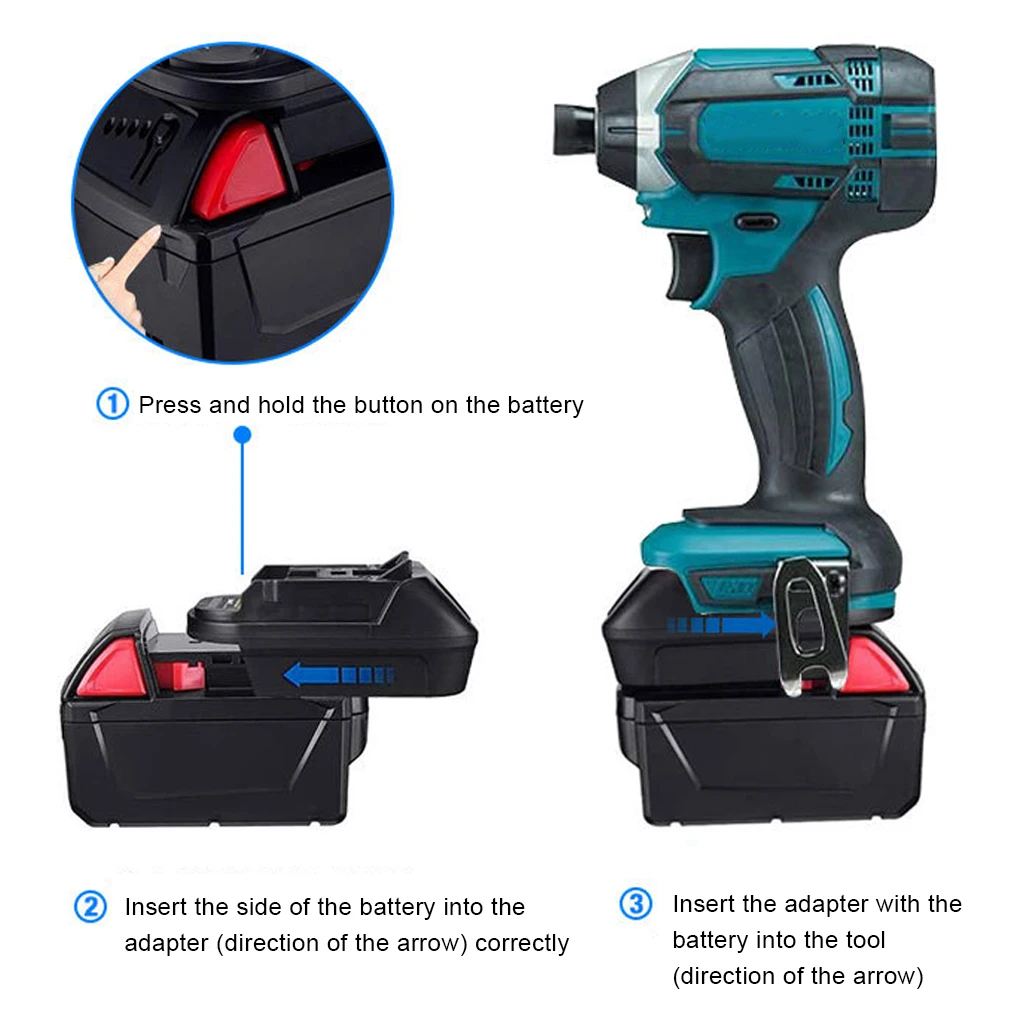 ① Press and hold the button on the battery

② Insert the side of the battery into the adapter (direction of the arrow) correctly

③ Insert the adapter with the battery into the tool (direction of the arrow)