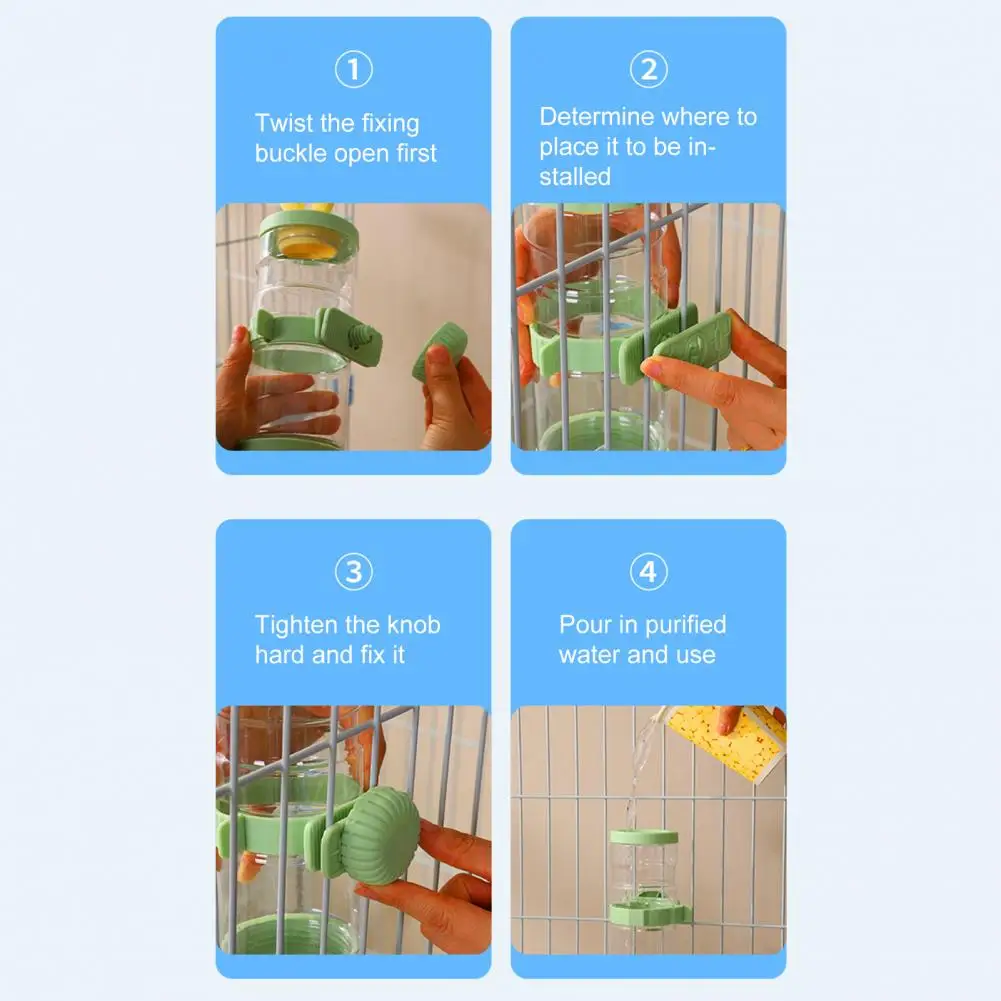 ①
Twist the fixing buckle open first

②
Determine where to place it to be installed

③
Tighten the knob hard and fix it

④
Pour in purified water and use