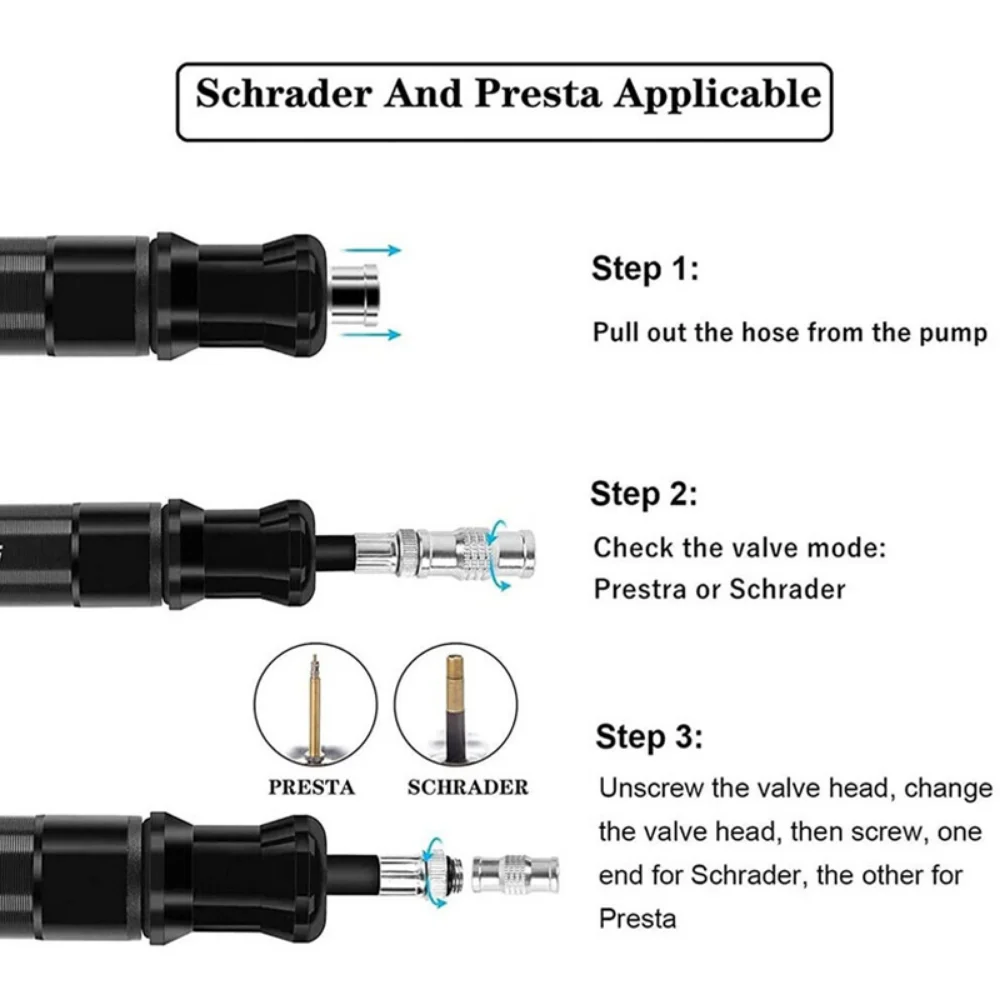 Schrader And Presta Applicable

Step 1:

Pull out the hose from the pump

Step 2:

Check the valve mode: Prestra or Schrader

PRESTA

SCHRADER

Step 3:

Unscrew the valve head, change the valve head, then screw, one end for Schrader, the other for Presta