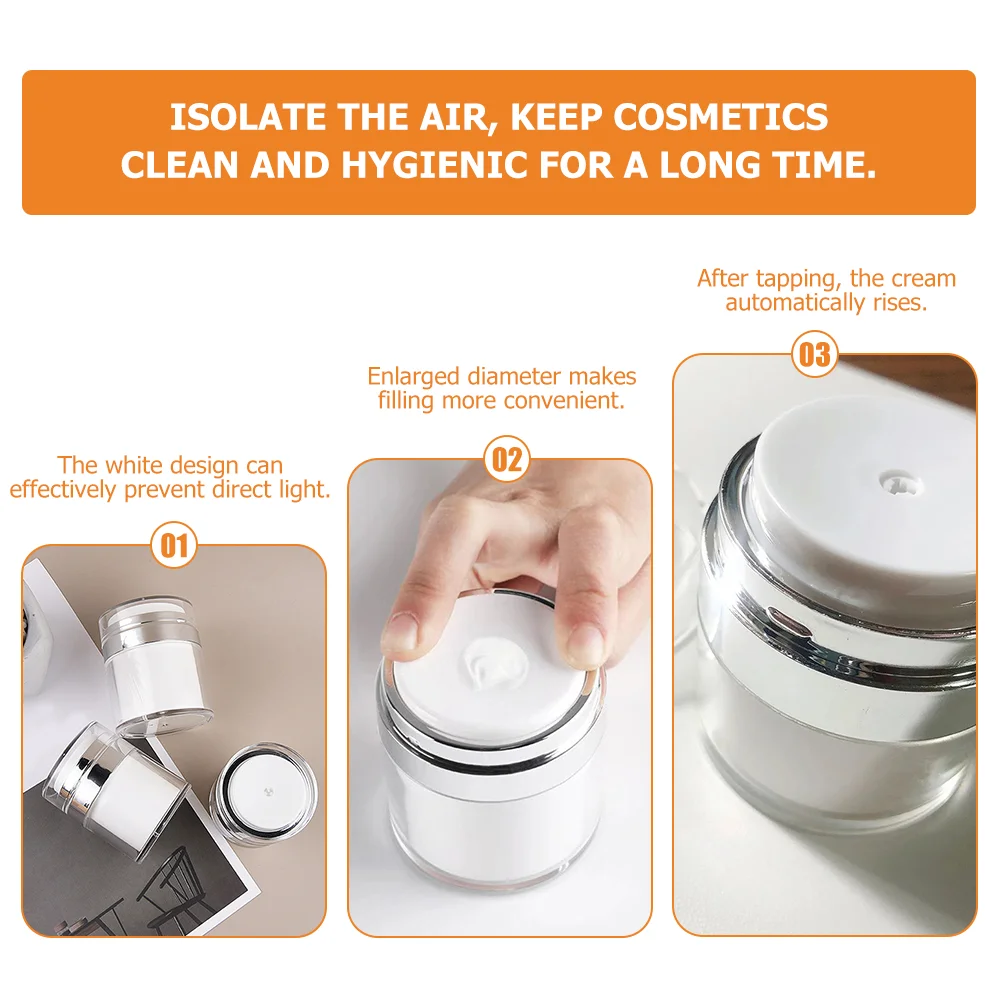 ISOLATE THE AIR, KEEP COSMETICS CLEAN AND HYGIENIC FOR A LONG TIME.

The white design can effectively prevent direct light.

01

Enlarged diameter makes filling more convenient.

02

After tapping, the cream automatically rises.

03