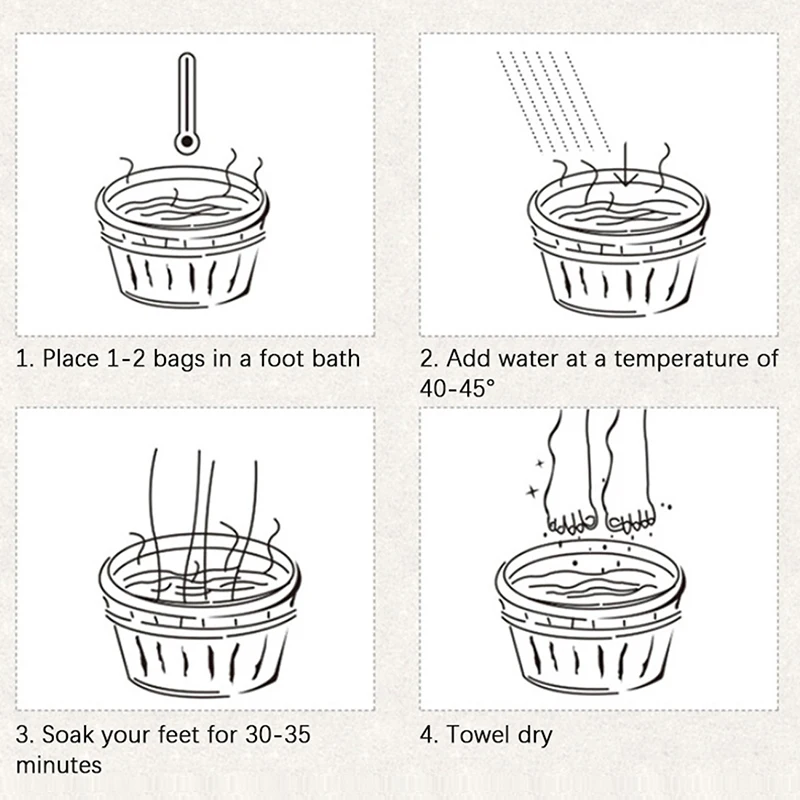 1. Place 1-2 bags in a foot bath

2. Add water at a temperature of 40-45°

3. Soak your feet for 30-35 minutes

4. Towel dry