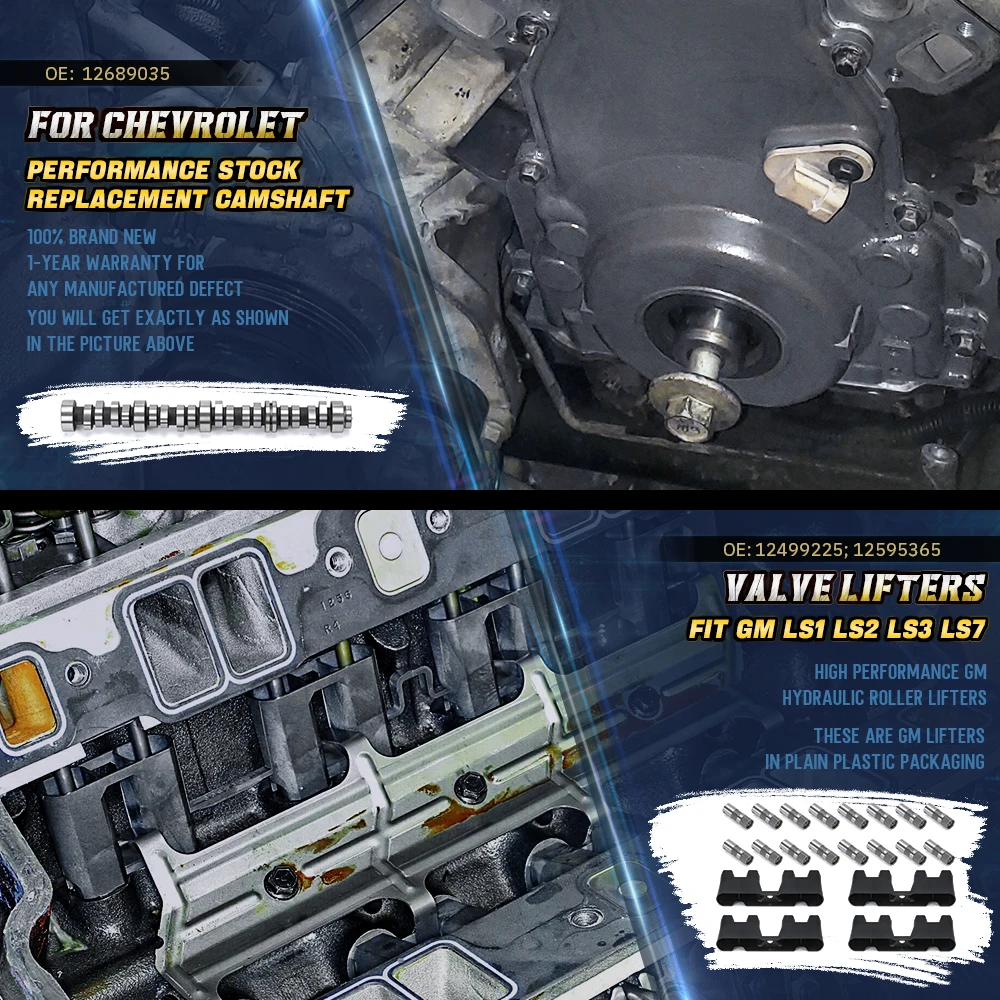 OE: 12689035

FOR CHEVROLET

PERFORMANCE STOCK REPLACEMENT CAMSHAFT

100% BRAND NEW
1-YEAR WARRANTY FOR ANY MANUFACTURED DEFECT
YOU WILL GET EXACTLY AS SHOWN IN THE PICTURE ABOVE

OE: 12499225; 12595365

VALVE LIFTERS

FIT GM LS1 LS2 LS3 LS7

HIGH PERFORMANCE GM HYDRAULIC ROLLER LIFTERS

THESE ARE GM LIFTERS IN PLAIN PLASTIC PACKAGING