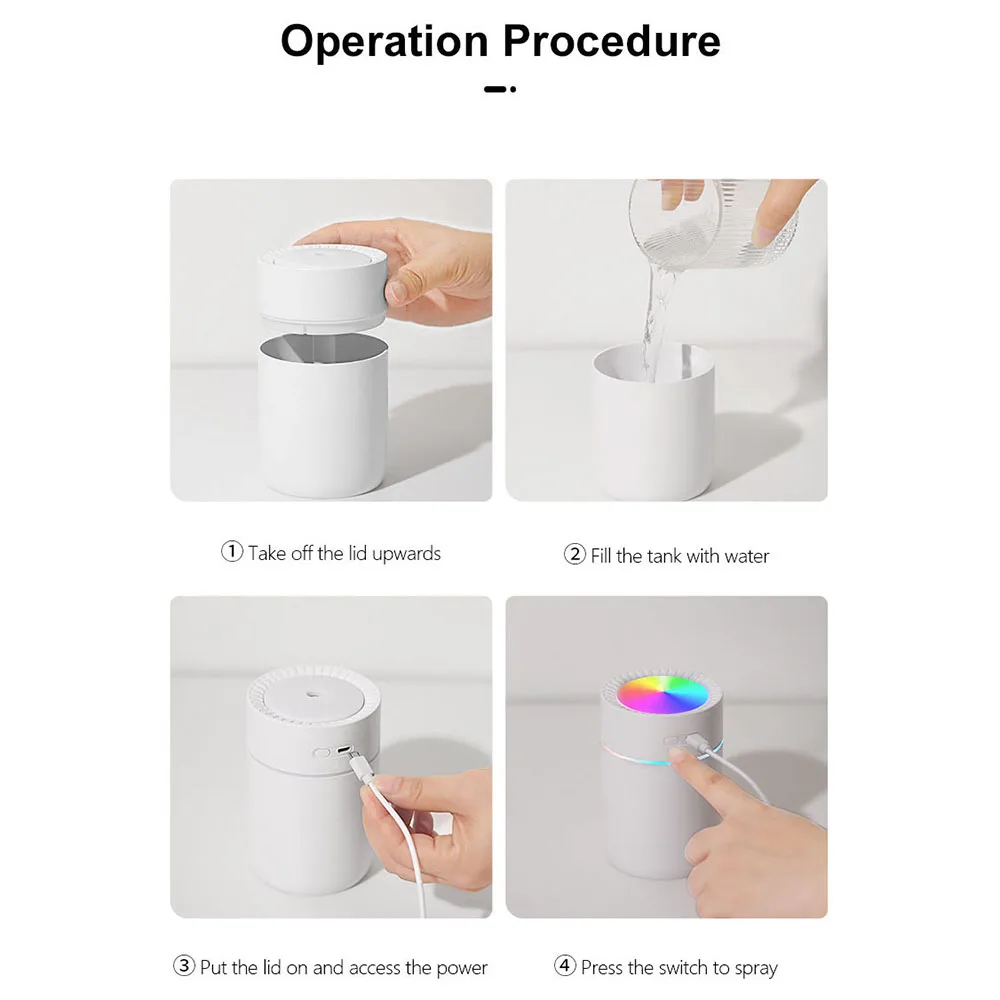 Operation Procedure

① Take off the lid upwards

② Fill the tank with water

③ Put the lid on and access the power

④ Press the switch to spray