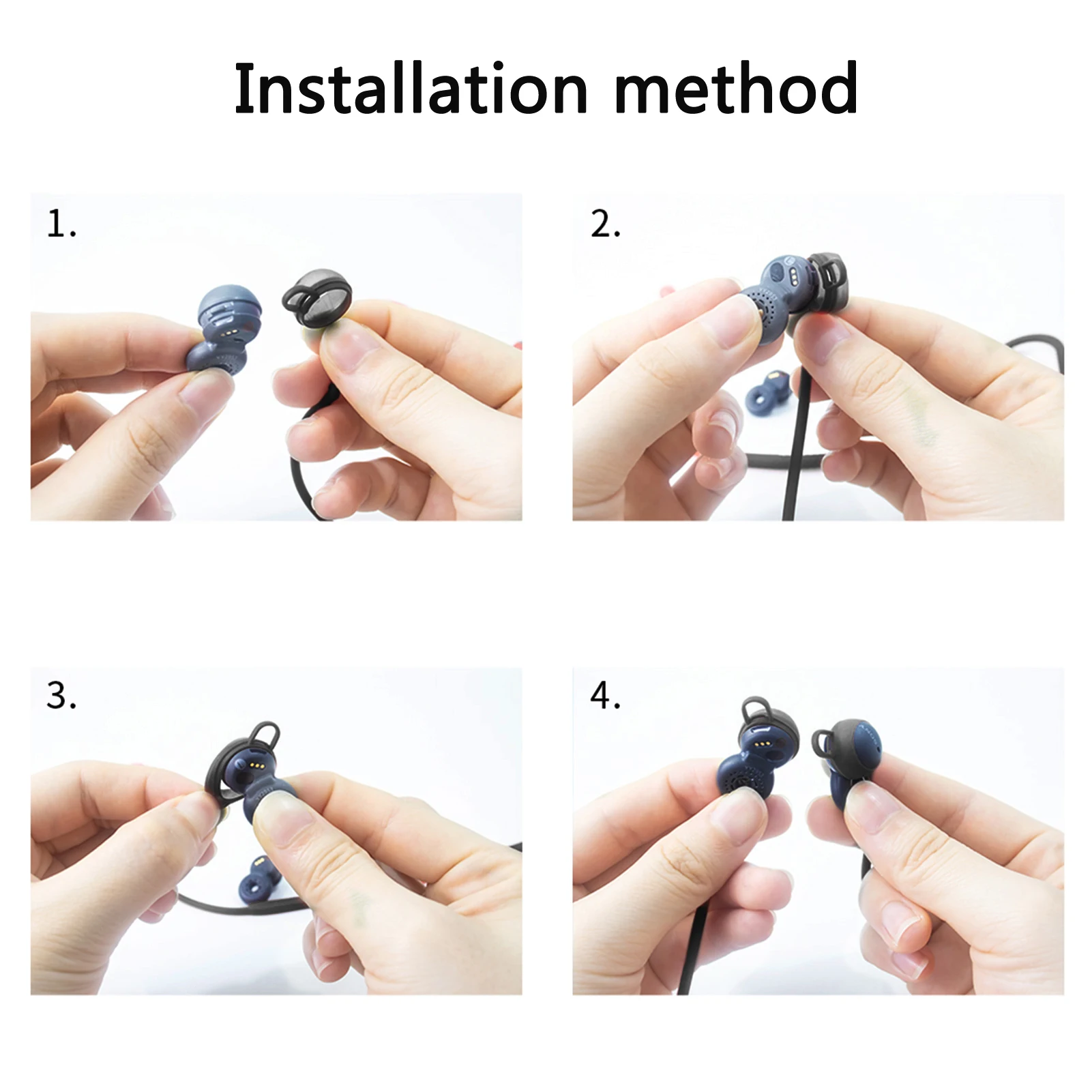 Installation method

1.

2.

3.

4.