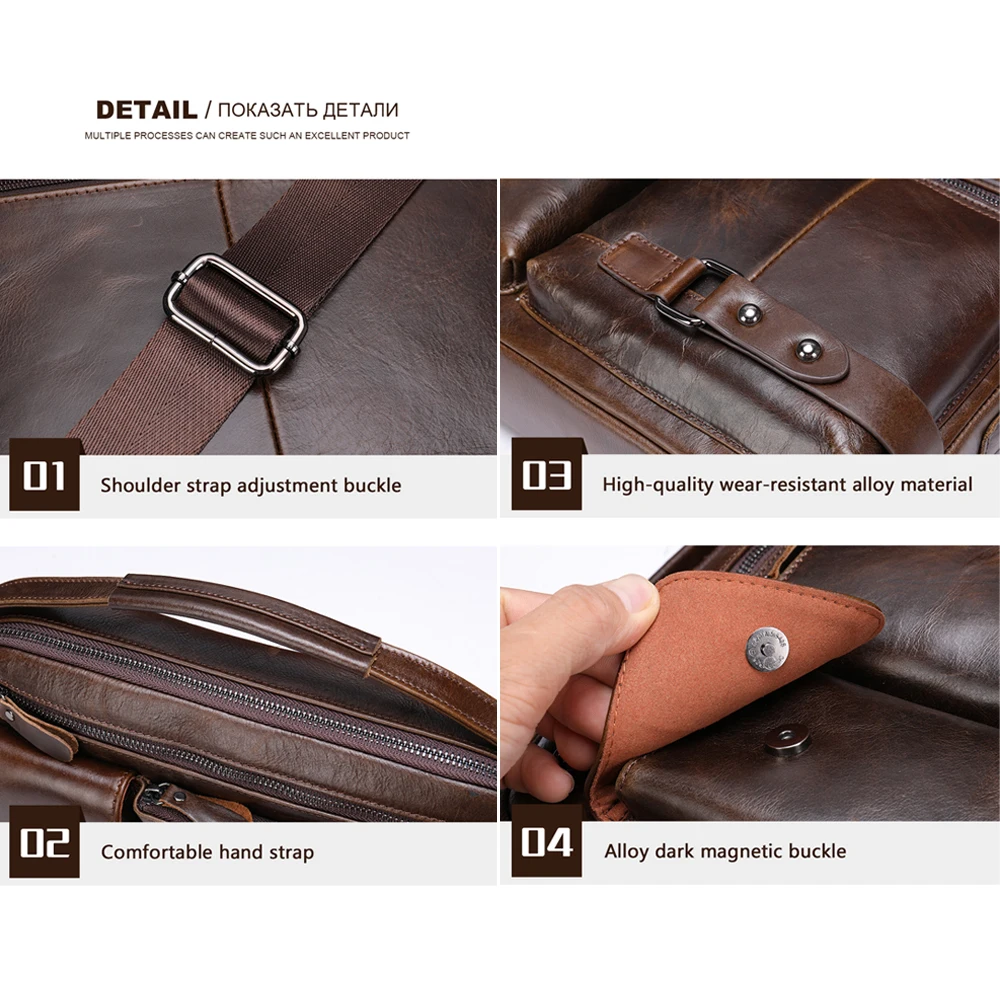 DETAIL / ПОКАЗАТЬ ДЕТАЛИ
MULTIPLE PROCESSES CAN CREATE SUCH AN EXCELLENT PRODUCT

01 Shoulder strap adjustment buckle

03 High-quality wear-resistant alloy material

02 Comfortable hand strap

04 Alloy dark magnetic buckle