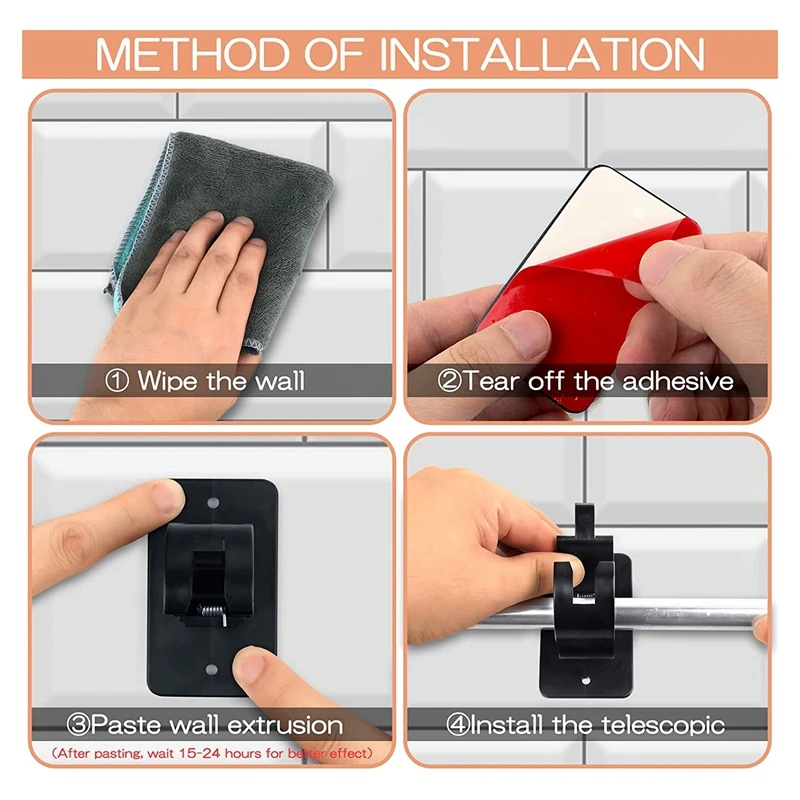 METHOD OF INSTALLATION

① Wipe the wall

②Tear off the adhesive

③Paste wall extrusion

(After pasting, wait 15-24 hours for better effect)

④Install the telescopic