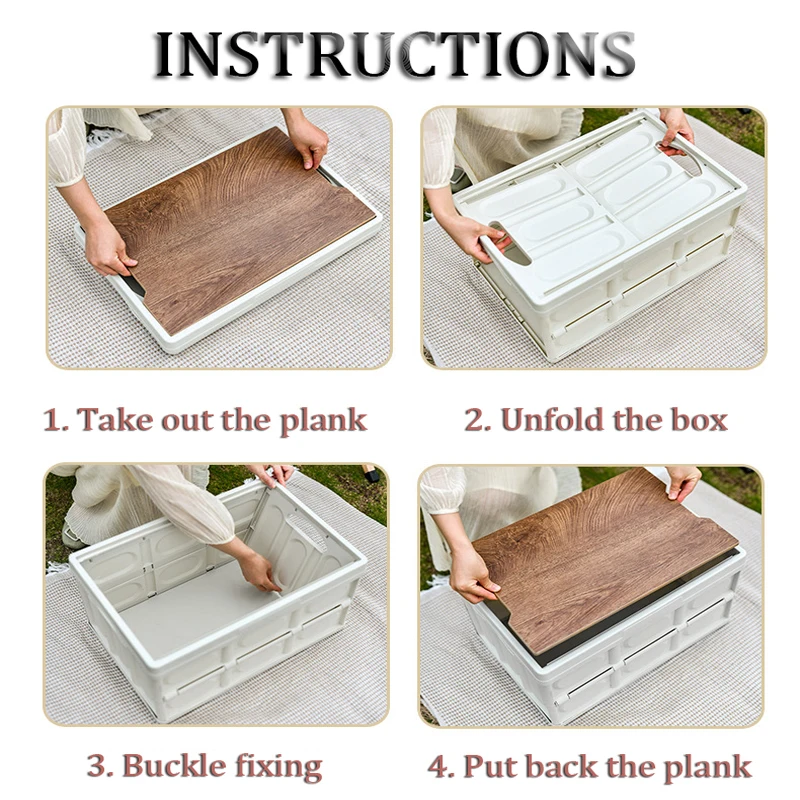 INSTRUCTIONS

1. Take out the plank

2. Unfold the box

3. Buckle fixing

4. Put back the plank