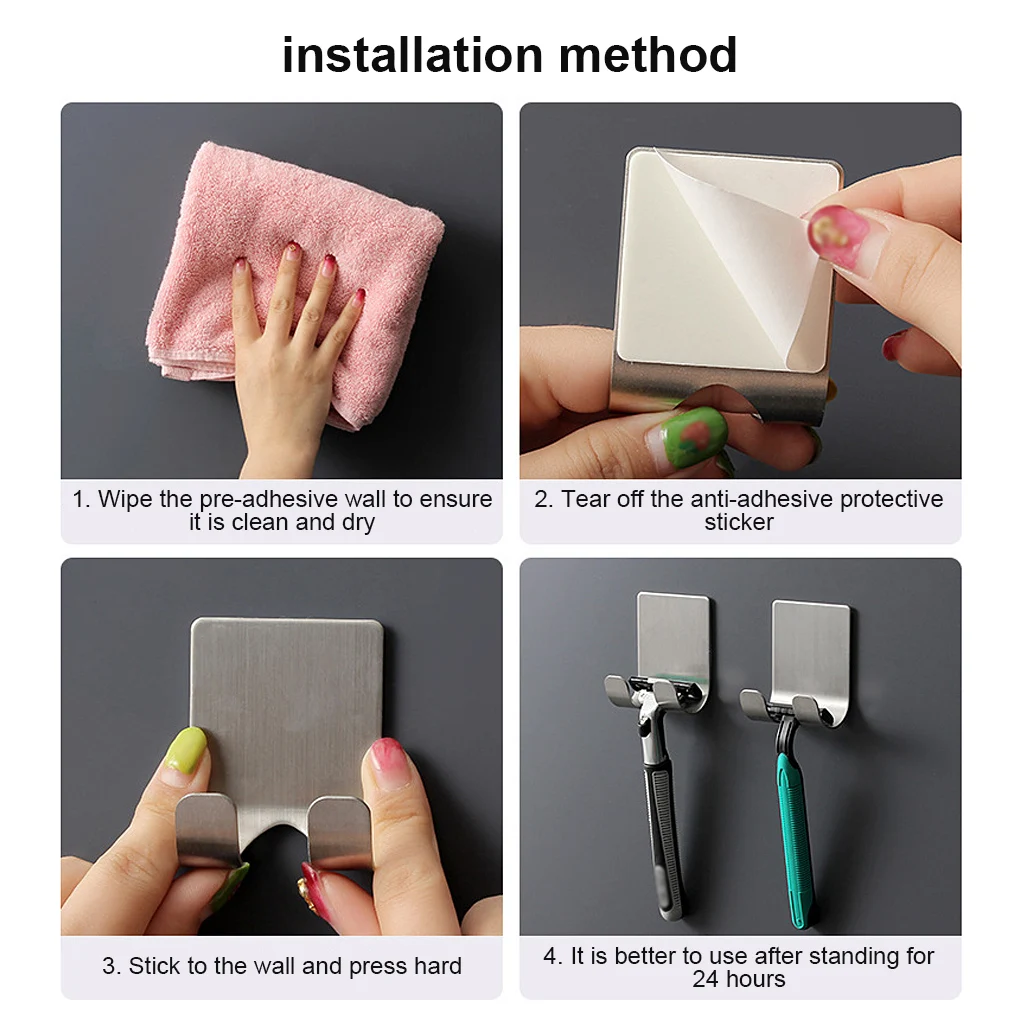 installation method

1. Wipe the pre-adhesive wall to ensure it is clean and dry

2. Tear off the anti-adhesive protective sticker

3. Stick to the wall and press hard

4. It is better to use after standing for 24 hours