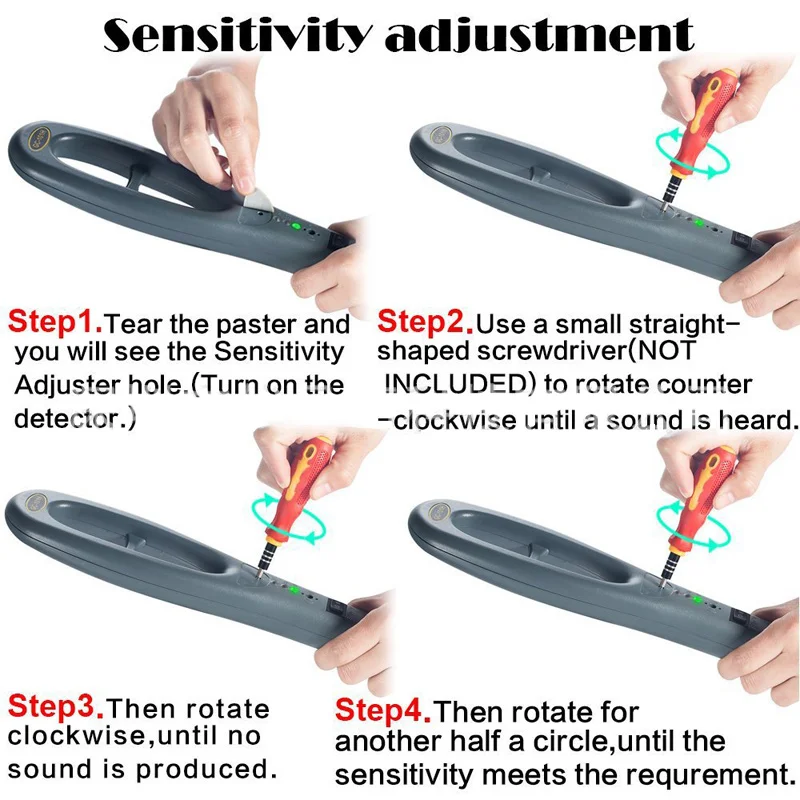 Sensitivity adjustment

Step1.Tear the paster and you will see the Sensitivity Adjuster hole.(Turn on the detector.)

Step2.Use a small straight-shaped screwdriver(NOT INCLUDED) to rotate counter-clockwise until a sound is heard.

Step3.Then rotate clockwise,until no sound is produced.

Step4.Then rotate for another half a circle,until the sensitivity meets the requrement.