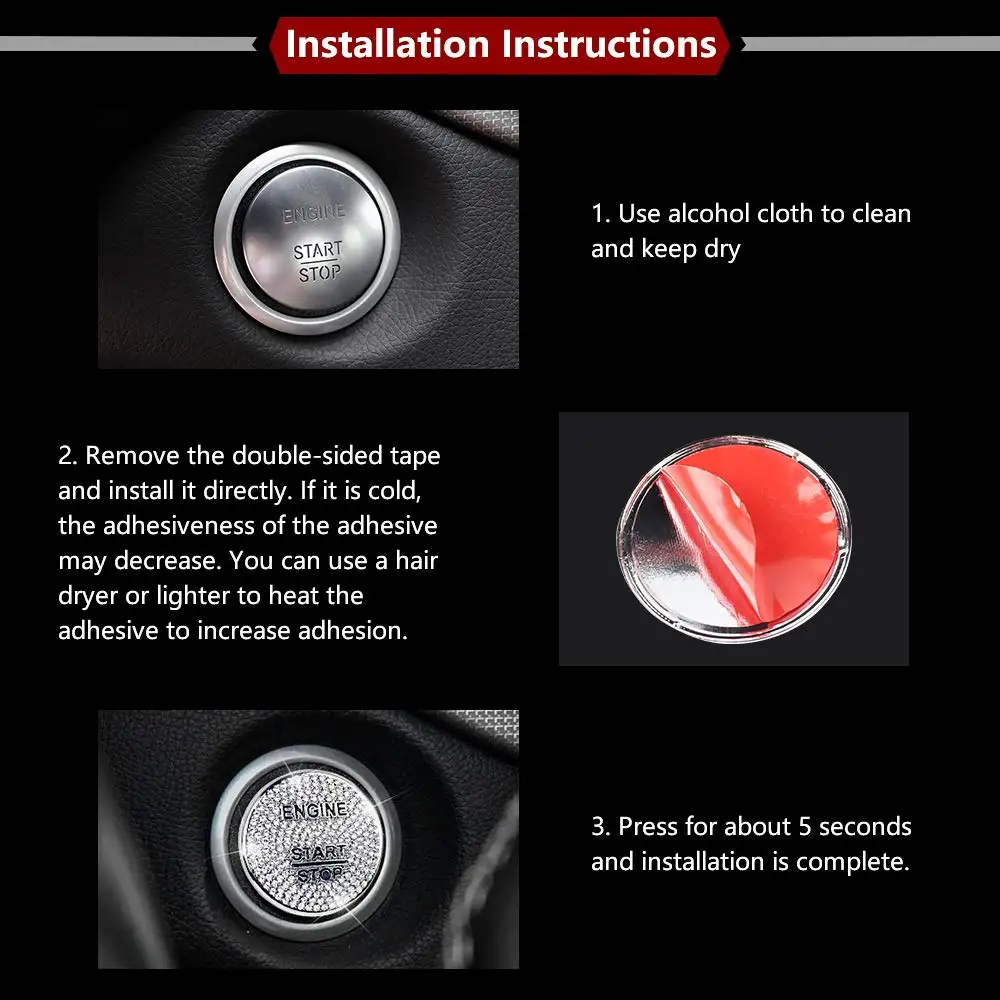 Installation Instructions

ENGINE
START
STOP

1. Use alcohol cloth to clean and keep dry

2. Remove the double-sided tape and install it directly. If it is cold, the adhesiveness of the adhesive may decrease. You can use a hair dryer or lighter to heat the adhesive to increase adhesion.

ENGINE
START
STOP

3. Press for about 5 seconds and installation is complete.