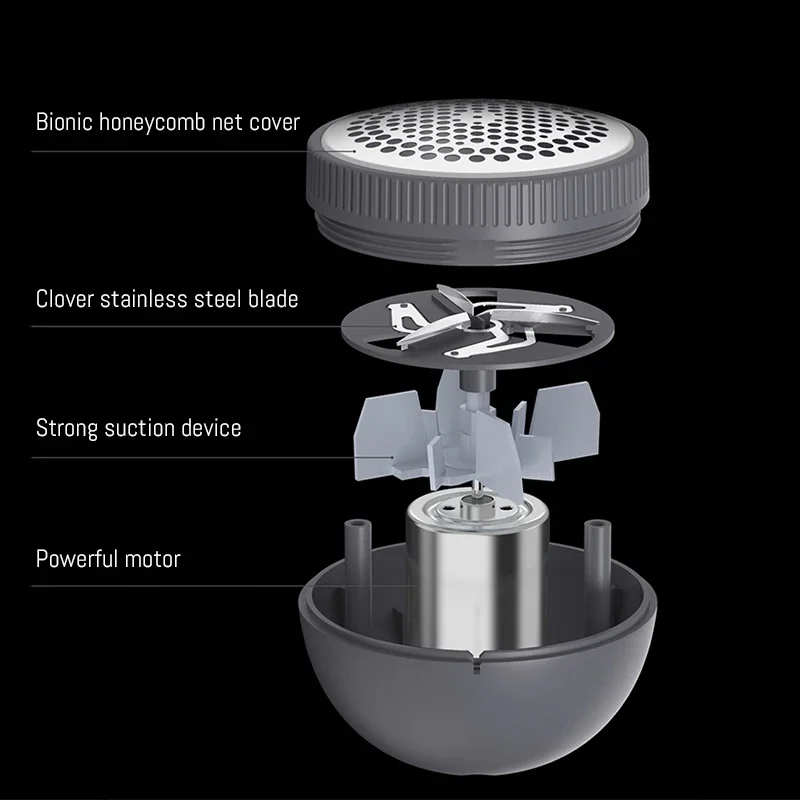 Bionic honeycomb net cover

Clover stainless steel blade

Strong suction device

Powerful motor