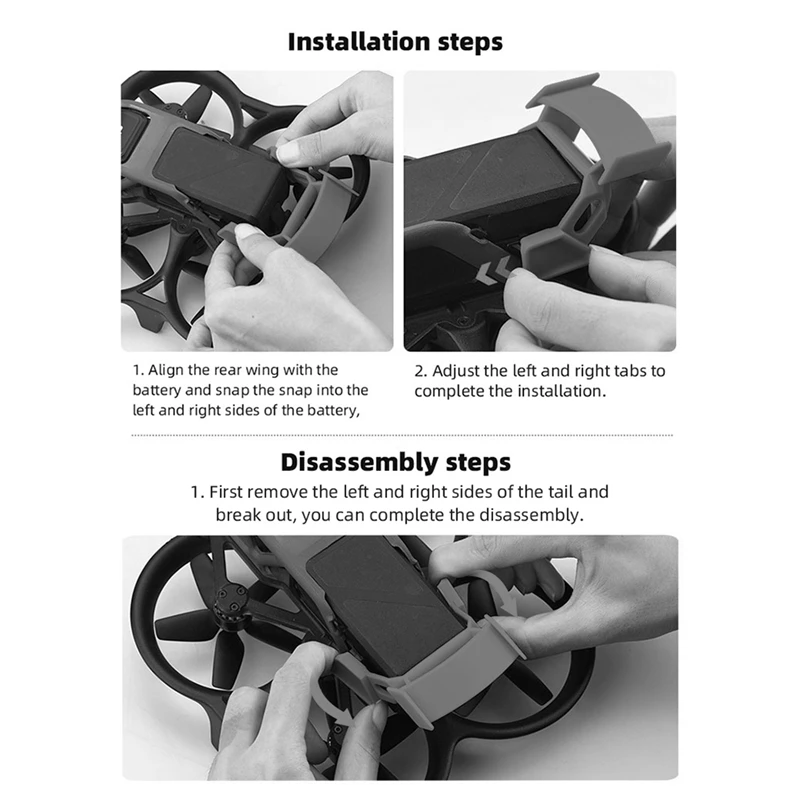 Installation steps

1. Align the rear wing with the battery and snap the snap into the left and right sides of the battery,

2. Adjust the left and right tabs to complete the installation.

Disassembly steps

1. First remove the left and right sides of the tail and break out, you can complete the disassembly.