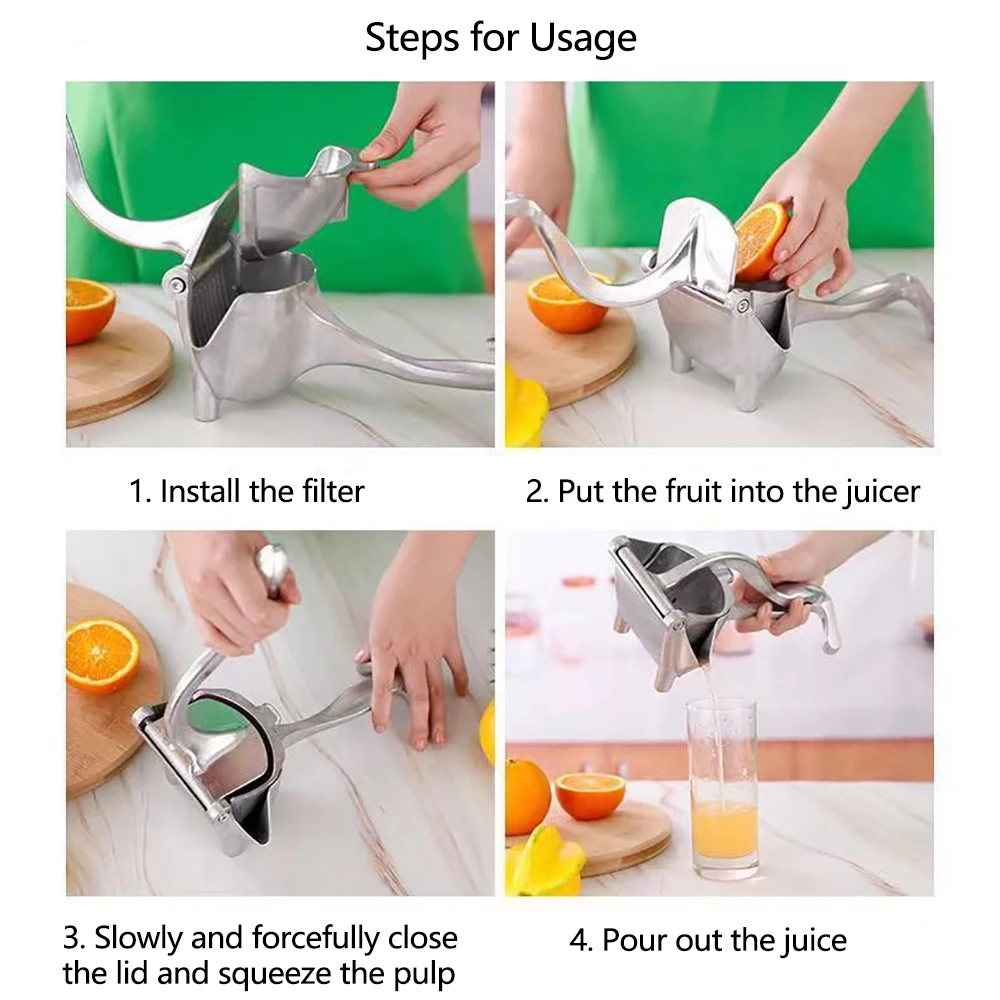 Steps for Usage

1. Install the filter

2. Put the fruit into the juicer

3. Slowly and forcefully close the lid and squeeze the pulp

4. Pour out the juice