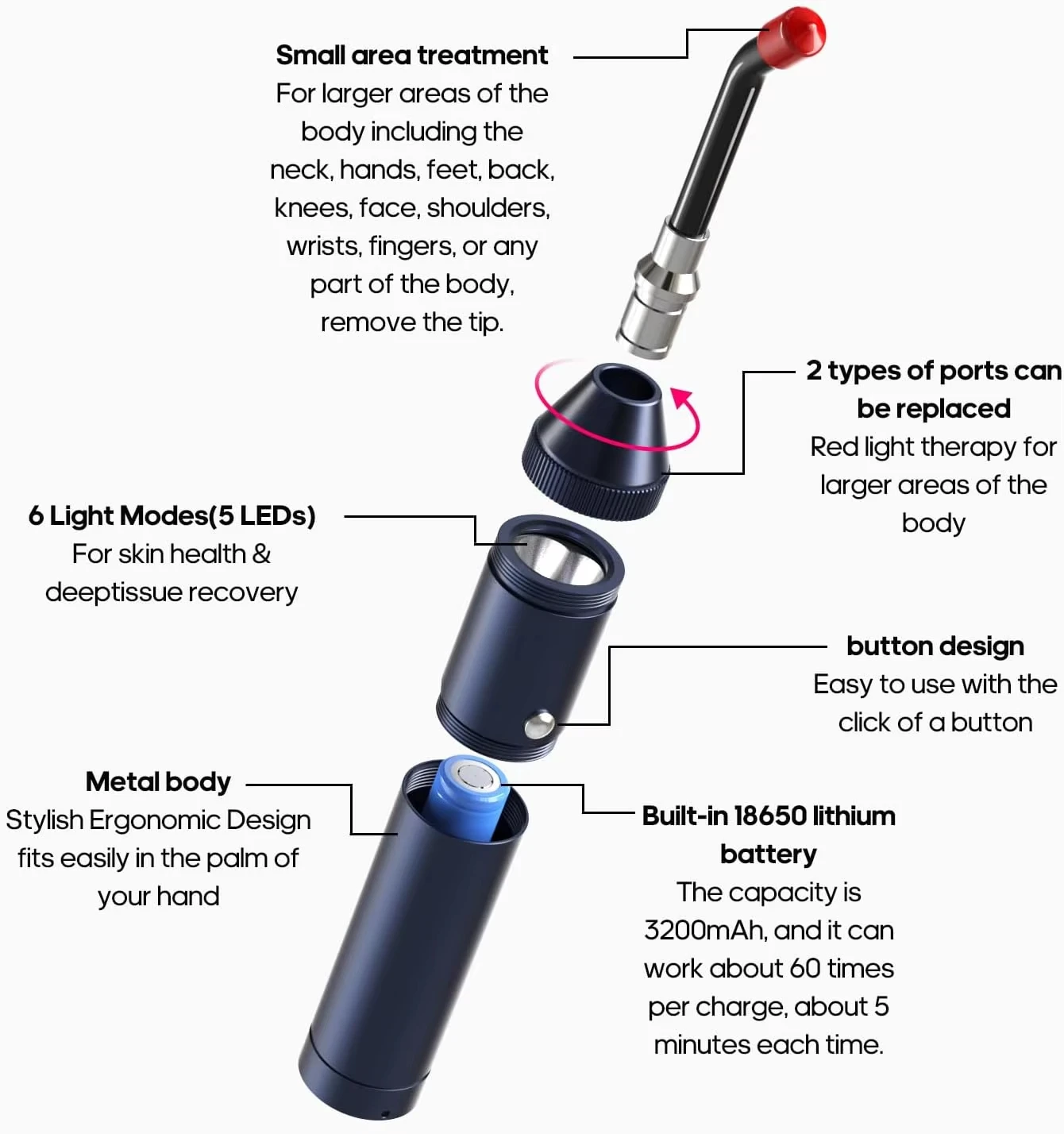 Small area treatment
For larger areas of the body including the neck, hands, feet, back, knees, face, shoulders, wrists, fingers, or any part of the body, remove the tip.

2 types of ports can be replaced
Red light therapy for larger areas of the body

6 Light Modes(5 LEDs)
For skin health & deeptissue recovery

button design
Easy to use with the click of a button

Metal body
Stylish Ergonomic Design fits easily in the palm of your hand

Built-in 18650 lithium battery
The capacity is 3200mAh, and it can work about 60 times per charge, about 5 minutes each time.