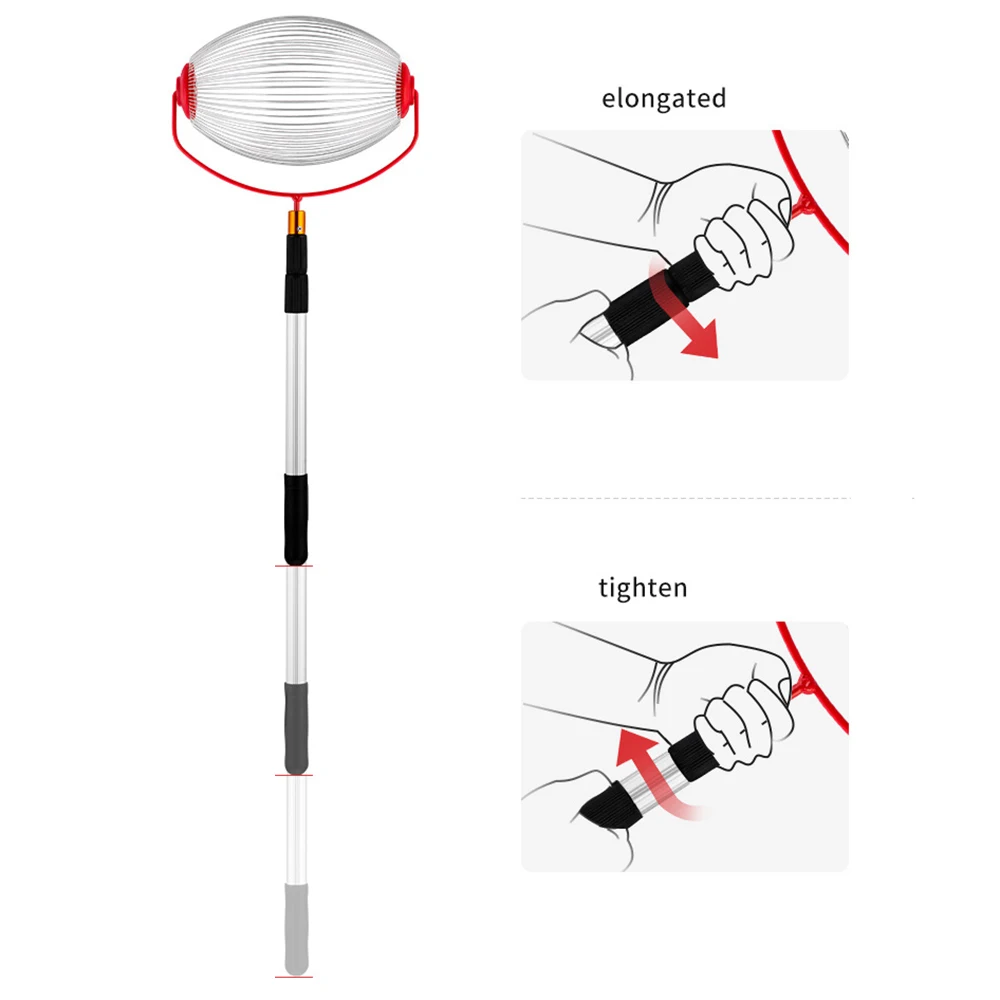 elongated

tighten