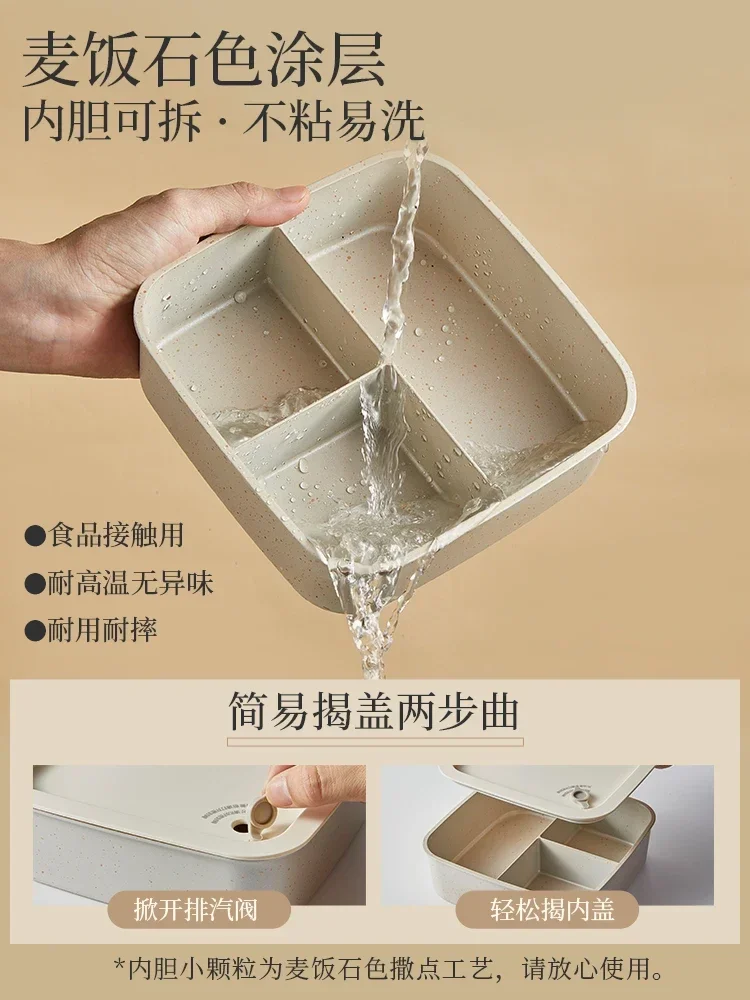 麦饭石色涂层
内胆可拆 · 不粘易洗

●食品接触用
●耐高温无异味
●耐用耐摔

简易揭盖两步曲

掀开排汽阀

轻松揭内盖

*内胆小颗粒为麦饭石色撒点工艺，请放心使用。