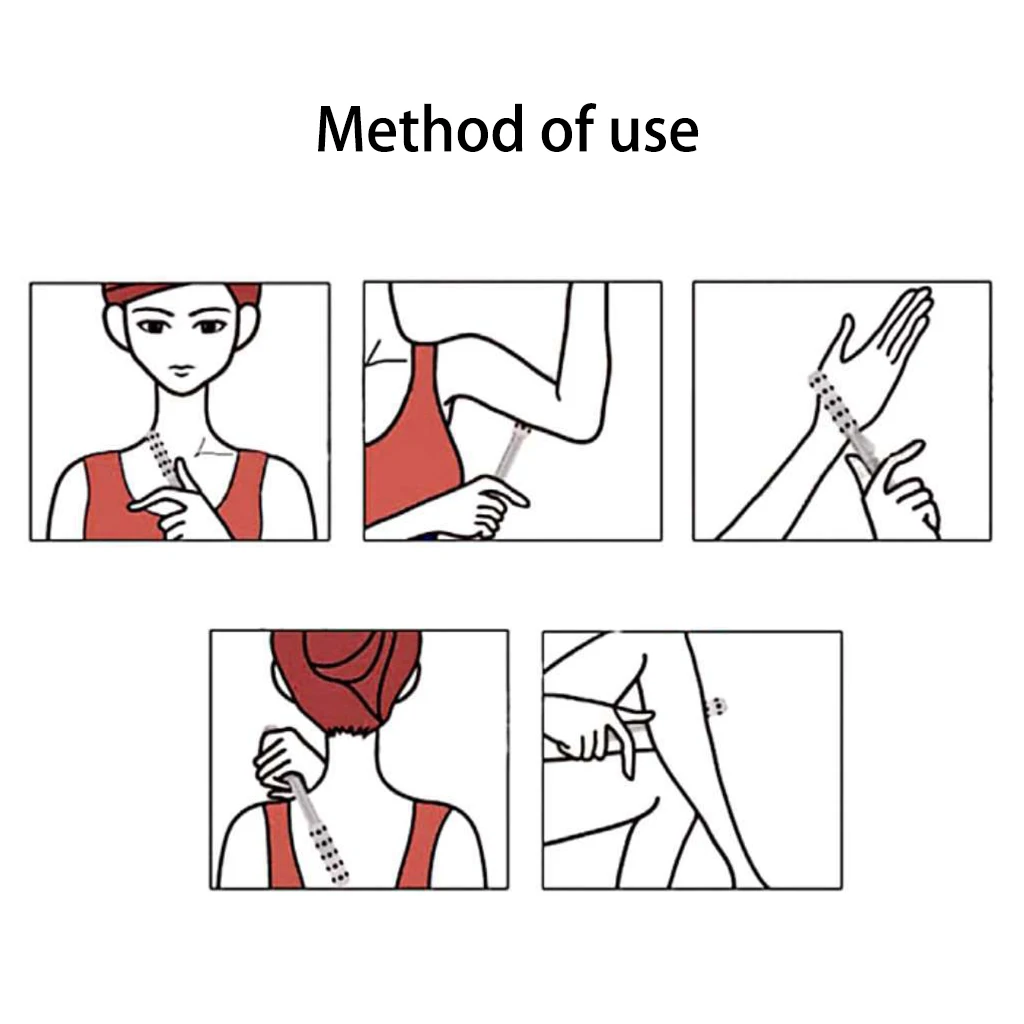 Method of use