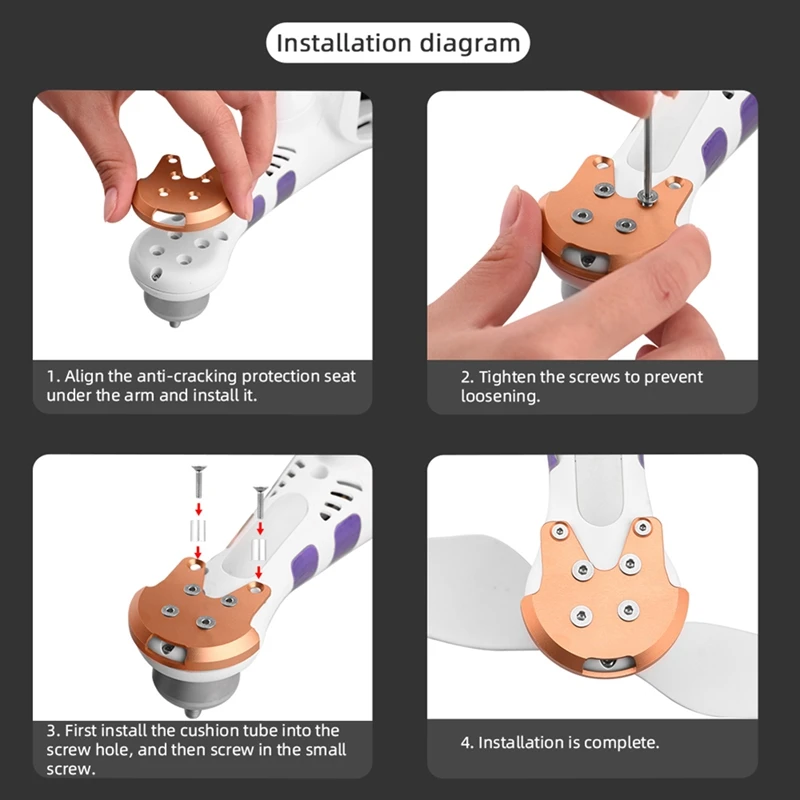 Installation diagram

1. Align the anti-cracking protection seat under the arm and install it.

2. Tighten the screws to prevent loosening.

3. First install the cushion tube into the screw hole, and then screw in the small screw.

4. Installation is complete.