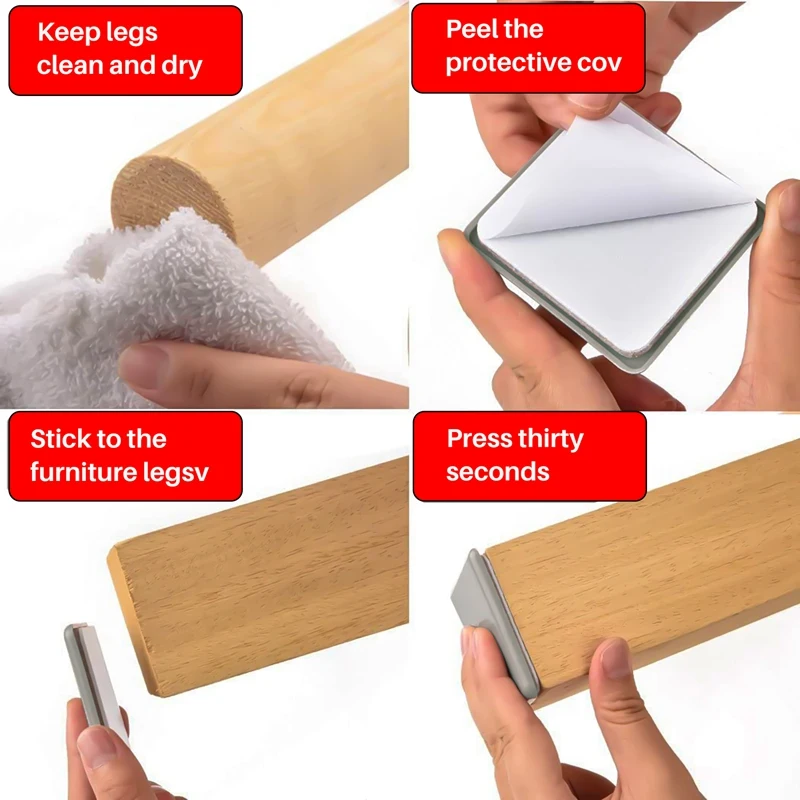 Keep legs clean and dry

Peel the protective cov

Stick to the furniture legsv

Press thirty seconds